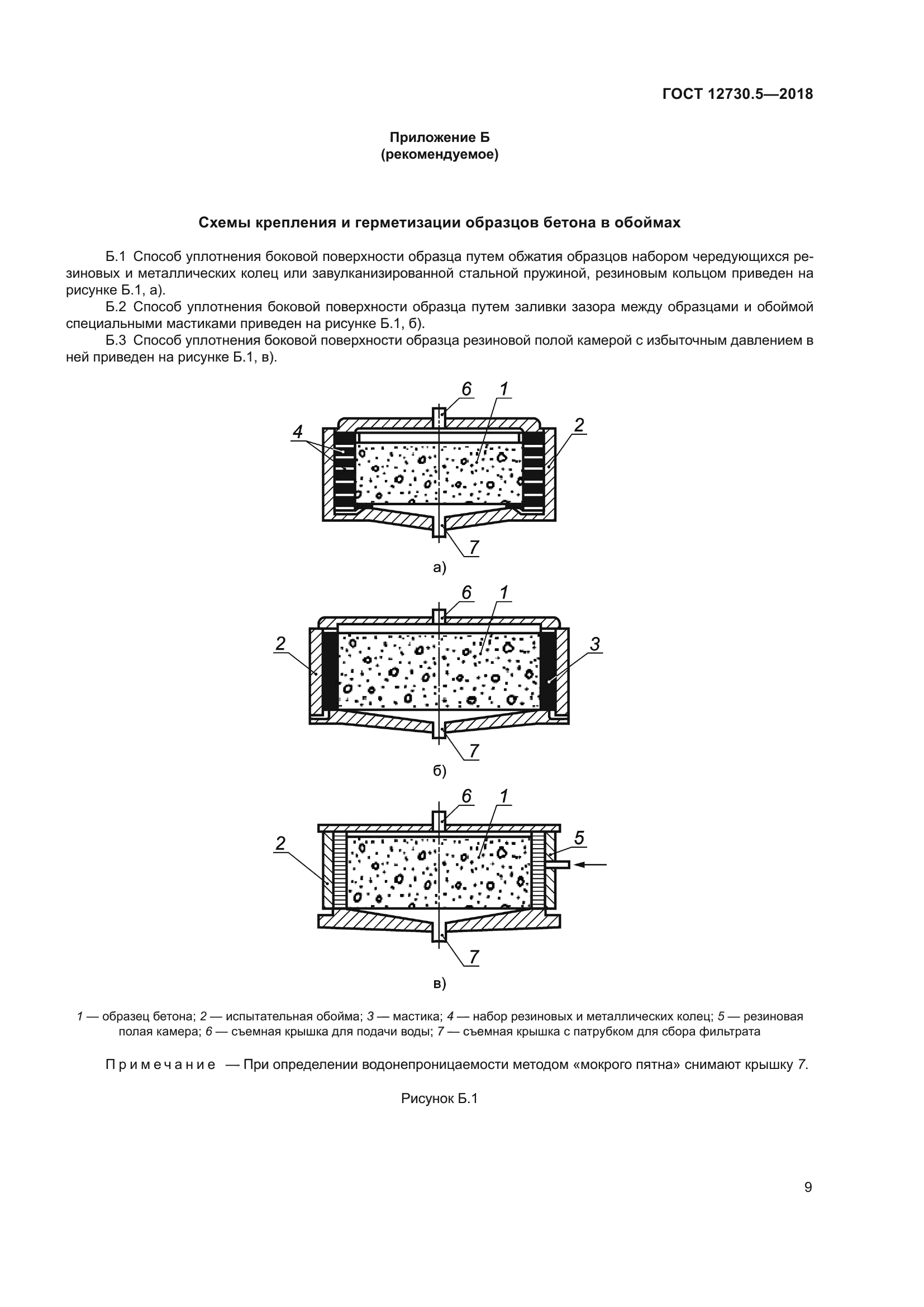 ГОСТ 12730.5—2018

Приложение Б
(рекомендуемое)

Схемы крепления и герметизации образцов бетона в обоймах

Б.1 Способ уплотнения боковой поверхности образца путем обжатия образцов набором чередующихся резиновых и металлических колец или завулканизированной стальной пружиной, резиновым кольцом приведен на рисунке Б.1, а).

Б.2 Способ уплотнения боковой поверхности образца путем заливки зазора между образцами и обоймой специальными мастиками приведен на рисунке Б.1, б).

Б.3 Способ уплотнения боковой поверхности образца резиновой полой камерой с избыточным давлением в ней приведен на рисунке Б.1, в).

6 1 4 2 7

а)

6 1 2 3 7

б)

6 1 2 5 7

в)

1 — образец бетона; 2 — испытательная обойма; 3 — мастика; 4 — набор резиновых и металлических колец; 5 — резиновая полая камера; 6 — съемная крышка для подачи воды; 7 — съемная крышка с патрубком для сбора фильтрата

Примечание — При определении водонепроницаемости методом «мокрого пятна» снимают крышку 7.

Рисунок Б.1

9