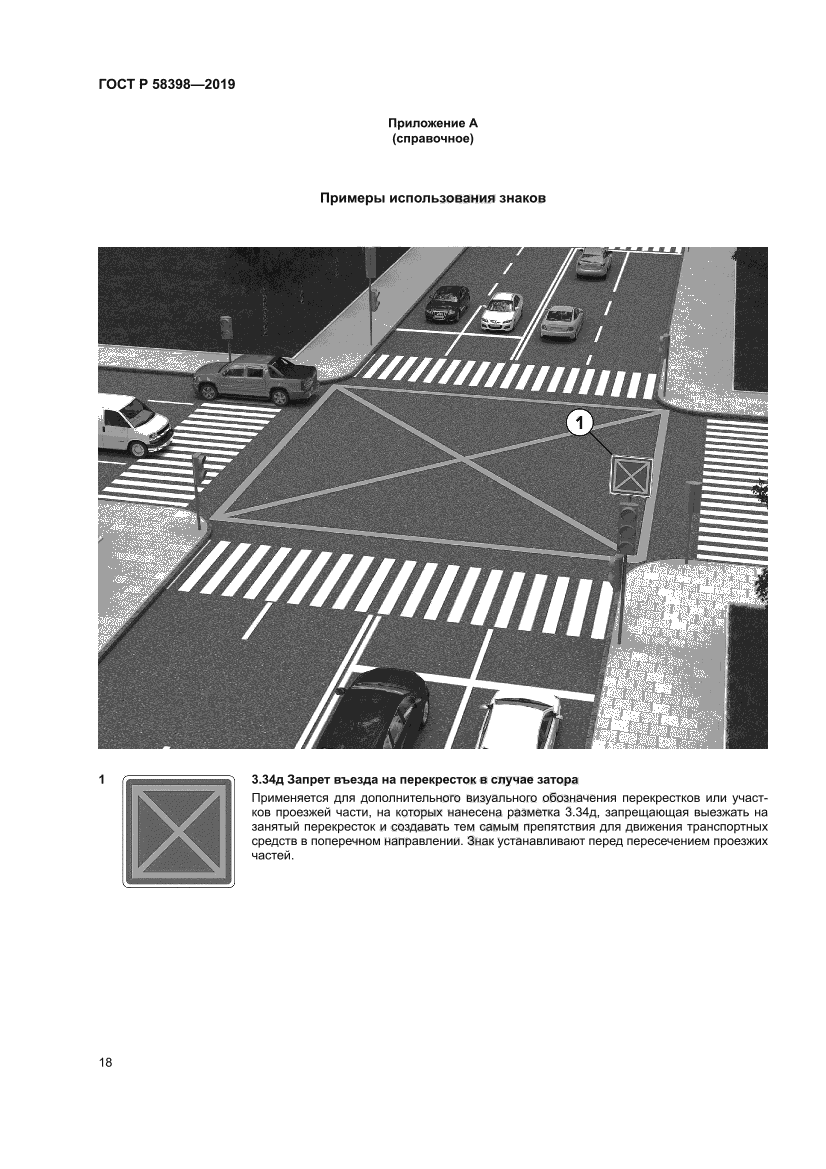 ГОСТ Р 58398—2019

Приложение А
(справочное)

Примеры использования знаков

1

1

3.34д Запрет въезда на перекресток в случае затора

Применяется для дополнительного визуального обозначения перекрестков или участков проезжей части, на которых нанесена разметка 3.34д, запрещающая выезжать на занятый перекресток и создавать тем самым препятствия для движения транспортных средств в поперечном направлении. Знак устанавливают перед пересечением проезжих частей.

18