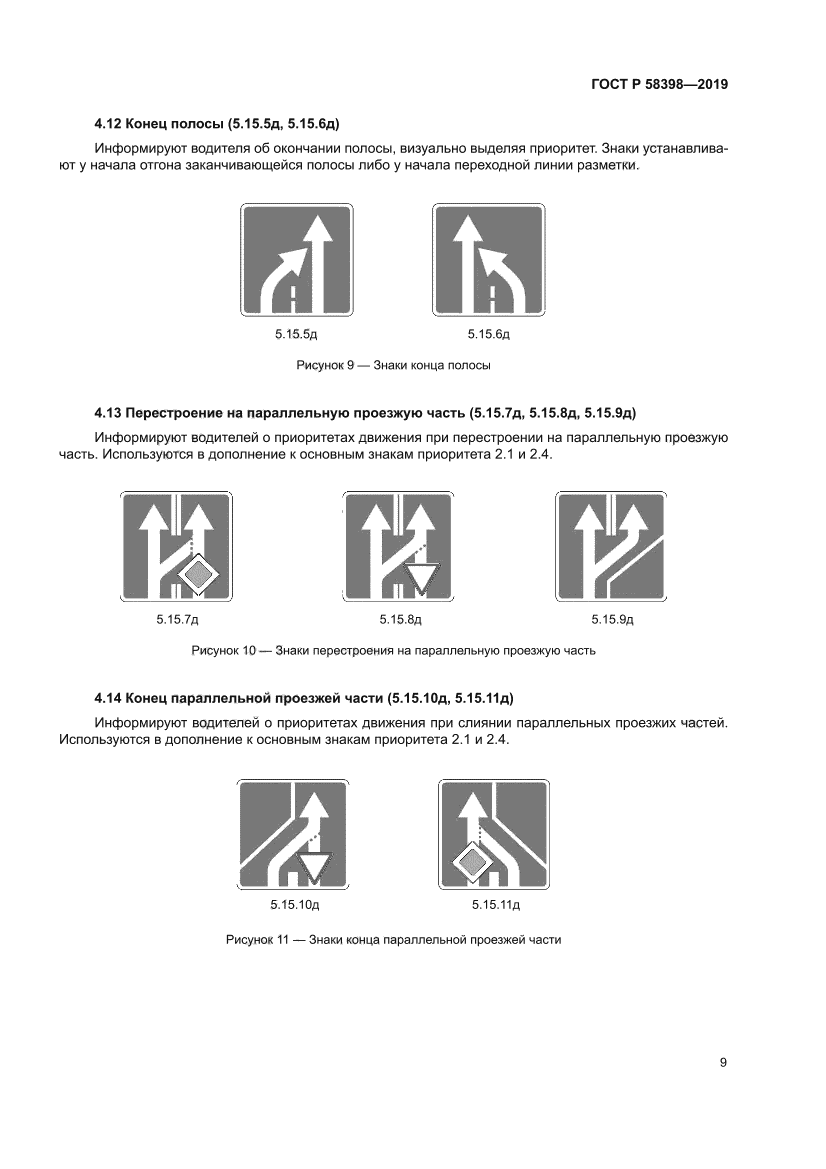 ГОСТ Р 58398—2019

4.12 Конец полосы (5.15.5д, 5.15.6д)

Информируют водителя об окончании полосы, визуально выделяя приоритет. Знаки устанавливают у начала отгона заканчивающейся полосы либо у начала переходной линии разметки.

5.15.5д

5.15.6д

Рисунок 9 — Знаки конца полосы

4.13 Перестроение на параллельную проезжую часть (5.15.7д, 5.15.8д, 5.15.9д)

Информируют водителей о приоритетах движения при перестроении на параллельную проезжую часть. Используются в дополнение к основным знакам приоритета 2.1 и 2.4.

5.15.7д

5.15.8д

5.15.9д

Рисунок 10 — Знаки перестроения на параллельную проезжую часть

4.14 Конец параллельной проезжей части (5.15.10д, 5.15.11д)

Информируют водителей о приоритетах движения при слиянии параллельных проезжих частей. Используются в дополнение к основным знакам приоритета 2.1 и 2.4.

5.15.10д

5.15.11д

Рисунок 11 — Знаки конца параллельной проезжей части

9