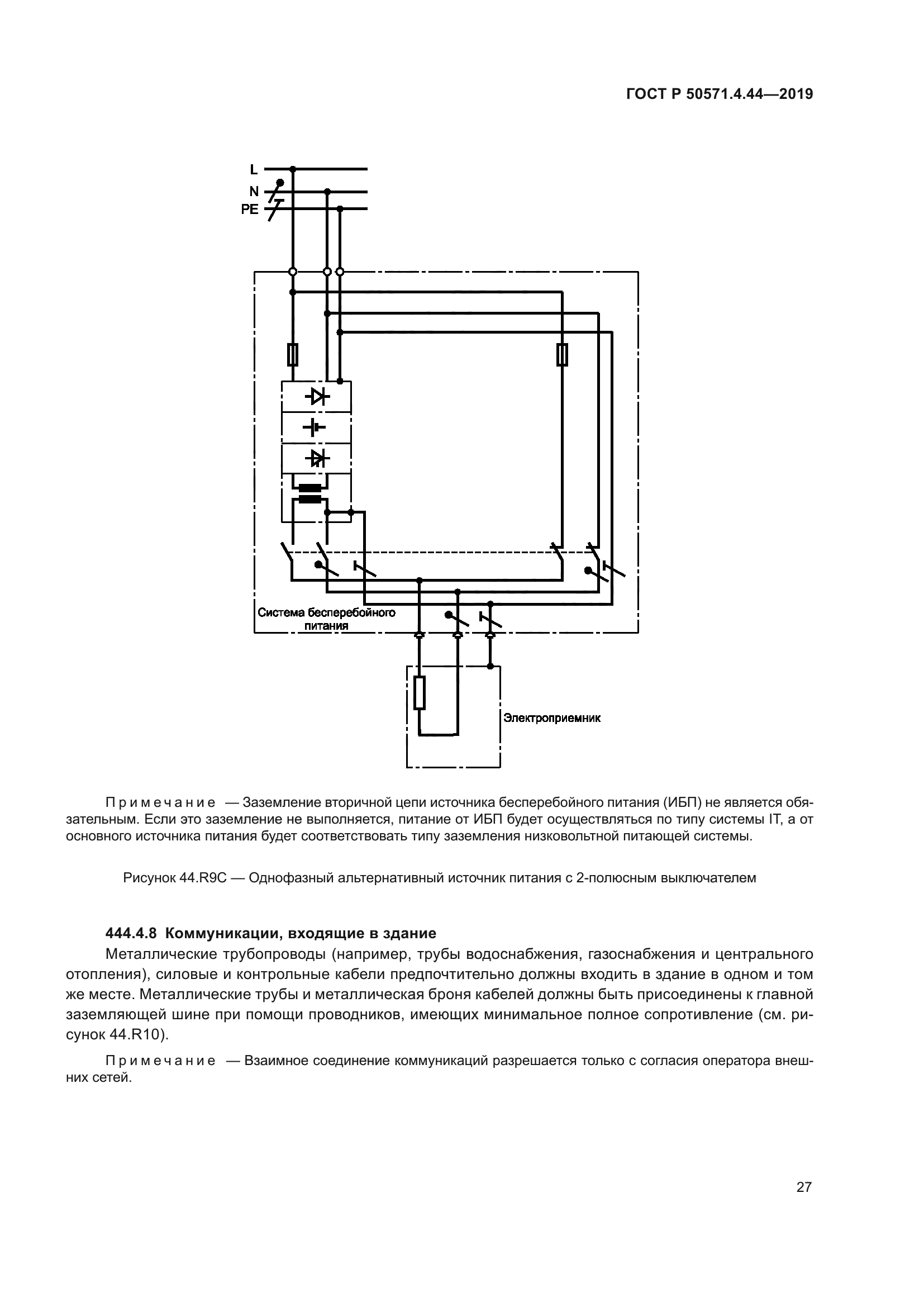 ГОСТ Р 50571.4.44—2019

L
N
PE

Система бесперебойного питания

Электроприемник

Примечание — Заземление вторичной цепи источника бесперебойного питания (ИБП) не является обязательным. Если это заземление не выполняется, питание от ИБП будет осуществляться по типу системы IT, а от основного источника питания будет соответствовать типу заземления низковольтной питающей системы.

Рисунок 44.R9C — Однофазный альтернативный источник питания с 2-полюсным выключателем

444.4.8 Коммуникации, входящие в здание

Металлические трубопроводы (например, трубы водоснабжения, газоснабжения и центрального отопления), силовые и контрольные кабели предпочтительно должны входить в здание в одном и том же месте. Металлические трубы и металлическая броня кабелей должны быть присоединены к главной заземляющей шине при помощи проводников, имеющих минимальное полное сопротивление (см. рисунок 44.R10).

Примечание — Взаимное соединение коммуникаций разрешается только с согласия оператора внешних сетей.

27