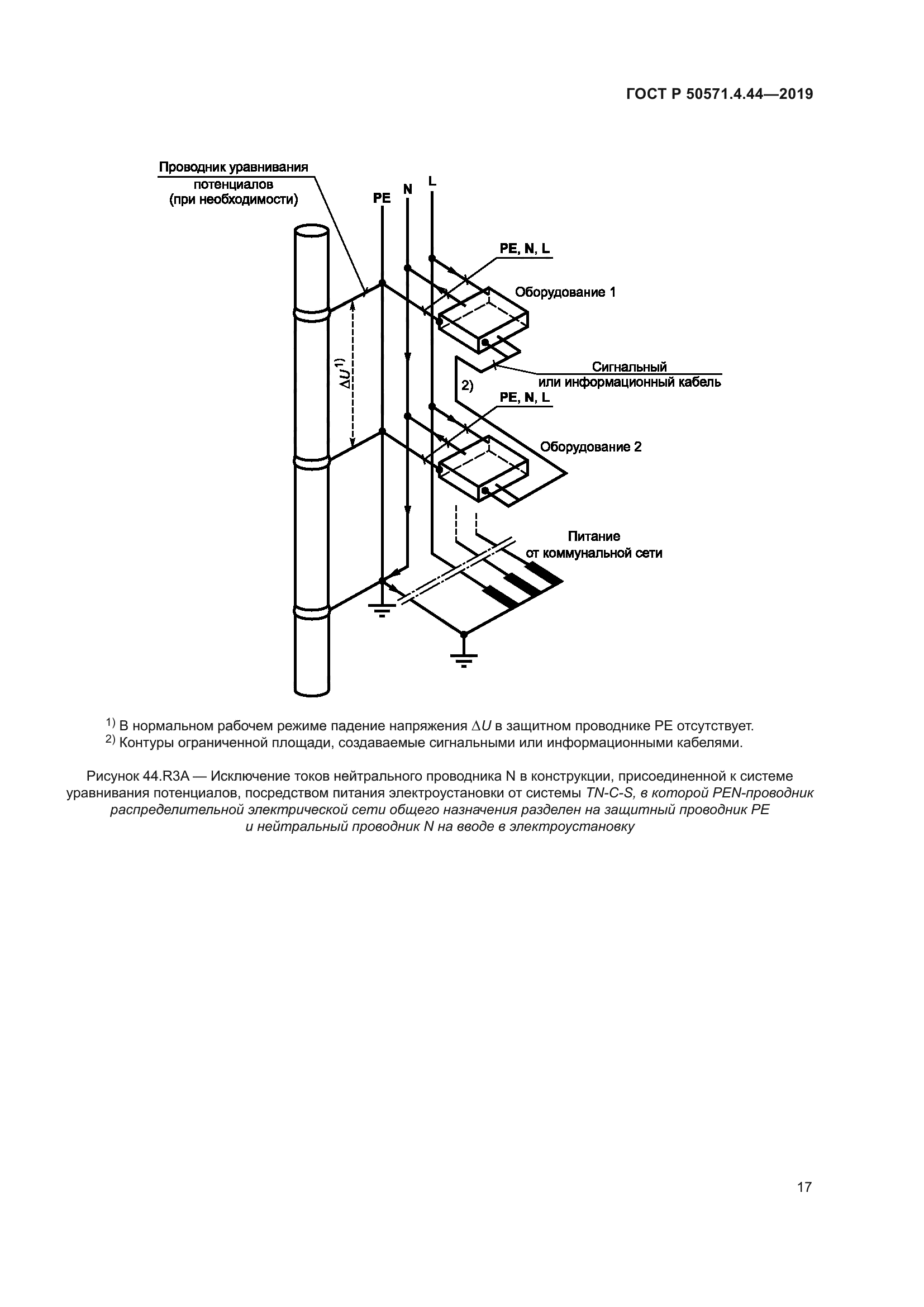 ГОСТ Р 50571.4.44—2019

Проводник уравнивания потенциалов (при необходимости)

PE

N

L

PE, N, L

Оборудование 1

$\Delta U^{1)}$

Сигнальный или информационный кабель

2)

PE, N, L

Оборудование 2

Питание от коммунальной сети

$^{1)}$ В нормальном рабочем режиме падение напряжения $\Delta U$ в защитном проводнике PE отсутствует.
$^{2)}$ Контуры ограниченной площади, создаваемые сигнальными или информационными кабелями.

Рисунок 44.R3A — Исключение токов нейтрального проводника N в конструкции, присоединенной к системе уравнивания потенциалов, посредством питания электроустановки от системы TN-C-S, в которой PEN-проводник распределительной электрической сети общего назначения разделен на защитный проводник PE и нейтральный проводник N на вводе в электроустановку

17