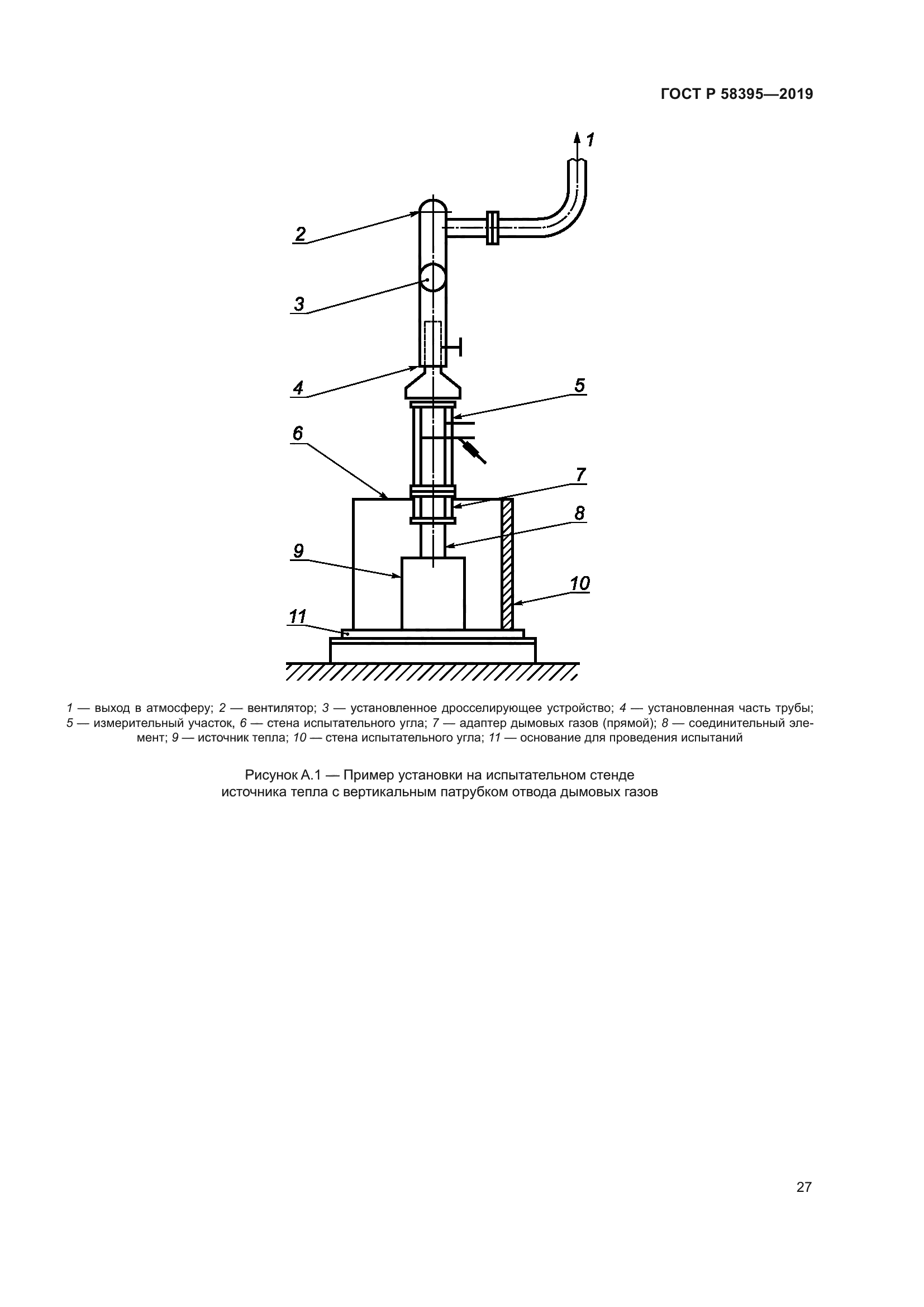 ГОСТ Р 58395—2019

1
2
3
4
5
6
7
8
9
10
11

1 — выход в атмосферу; 2 — вентилятор; 3 — установленное дросселирующее устройство; 4 — установленная часть трубы; 5 — измерительный участок, 6 — стена испытательного угла; 7 — адаптер дымовых газов (прямой); 8 — соединительный элемент; 9 — источник тепла; 10 — стена испытательного угла; 11 — основание для проведения испытаний

Рисунок А.1 — Пример установки на испытательном стенде источника тепла с вертикальным патрубком отвода дымовых газов

27