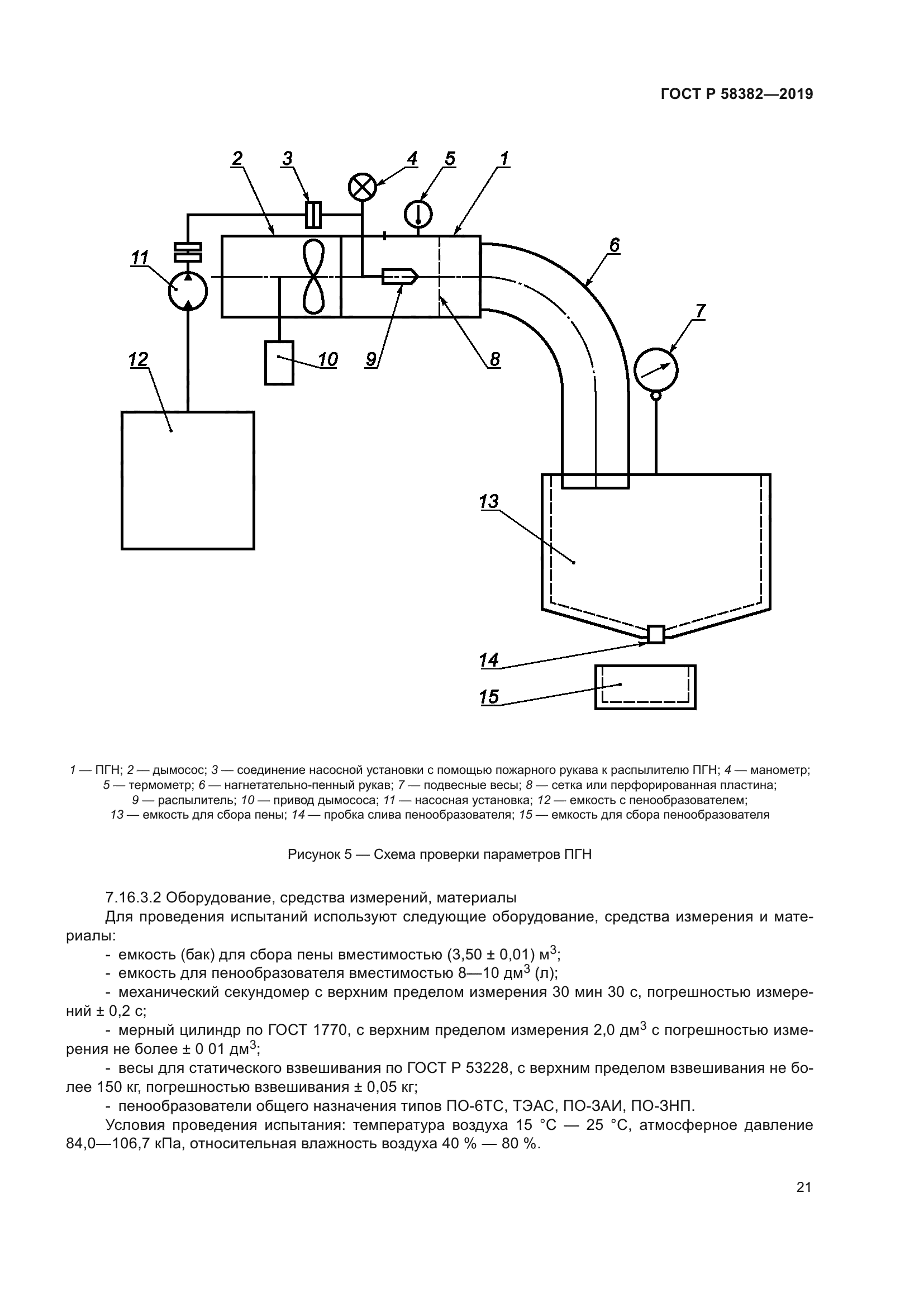 ГОСТ Р 58382—2019

2 3 4 5 1

6

11

7

12

10 9 8

13

14

15

1 — ПГН; 2 — дымосос; 3 — соединение насосной установки с помощью пожарного рукава к распылителю ПГН; 4 — манометр; 5 — термометр; 6 — нагнетательно-пенный рукав; 7 — подвесные весы; 8 — сетка или перфорированная пластина; 9 — распылитель; 10 — привод дымососа; 11 — насосная установка; 12 — емкость с пенообразователем; 13 — емкость для сбора пены; 14 — пробка слива пенообразователя; 15 — емкость для сбора пенообразователя

Рисунок 5 — Схема проверки параметров ПГН

7.16.3.2 Оборудование, средства измерений, материалы

Для проведения испытаний используют следующие оборудование, средства измерения и материалы:

- емкость (бак) для сбора пены вместимостью (3,50 ± 0,01) м$^3$;
- емкость для пенообразователя вместимостью 8—10 дм$^3$ (л);
- механический секундомер с верхним пределом измерения 30 мин 30 с, погрешностью измерений ± 0,2 с;
- мерный цилиндр по ГОСТ 1770, с верхним пределом измерения 2,0 дм$^3$ с погрешностью измерения не более ± 0 01 дм$^3$;
- весы для статического взвешивания по ГОСТ Р 53228, с верхним пределом взвешивания не более 150 кг, погрешностью взвешивания ± 0,05 кг;
- пенообразователи общего назначения типов ПО-6ТС, ТЭАС, ПО-ЗАИ, ПО-ЗНП.

Условия проведения испытания: температура воздуха 15 °С — 25 °С, атмосферное давление 84,0—106,7 кПа, относительная влажность воздуха 40 % — 80 %.

21