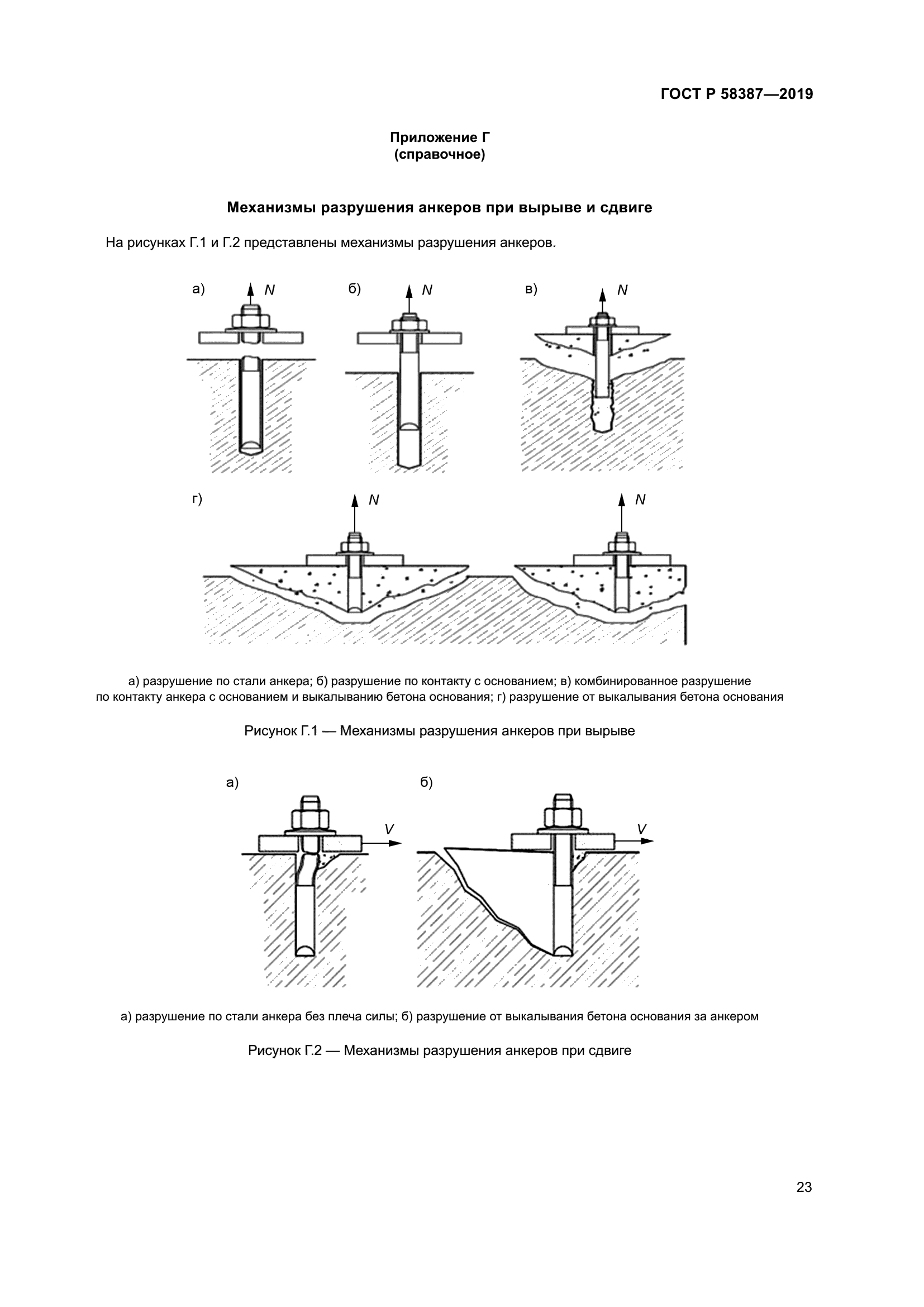 ГОСТ Р 58387—2019

Приложение Г
(справочное)

Механизмы разрушения анкеров при вырыве и сдвиге

На рисунках Г.1 и Г.2 представлены механизмы разрушения анкеров.

а) $N$ б) $N$ в) $N$

г) $N$ $N$

а) разрушение по стали анкера; б) разрушение по контакту с основанием; в) комбинированное разрушение по контакту анкера с основанием и выкалыванию бетона основания; г) разрушение от выкалывания бетона основания

Рисунок Г.1 — Механизмы разрушения анкеров при вырыве

а) $V$ б) $V$

а) разрушение по стали анкера без плеча силы; б) разрушение от выкалывания бетона основания за анкером

Рисунок Г.2 — Механизмы разрушения анкеров при сдвиге

23