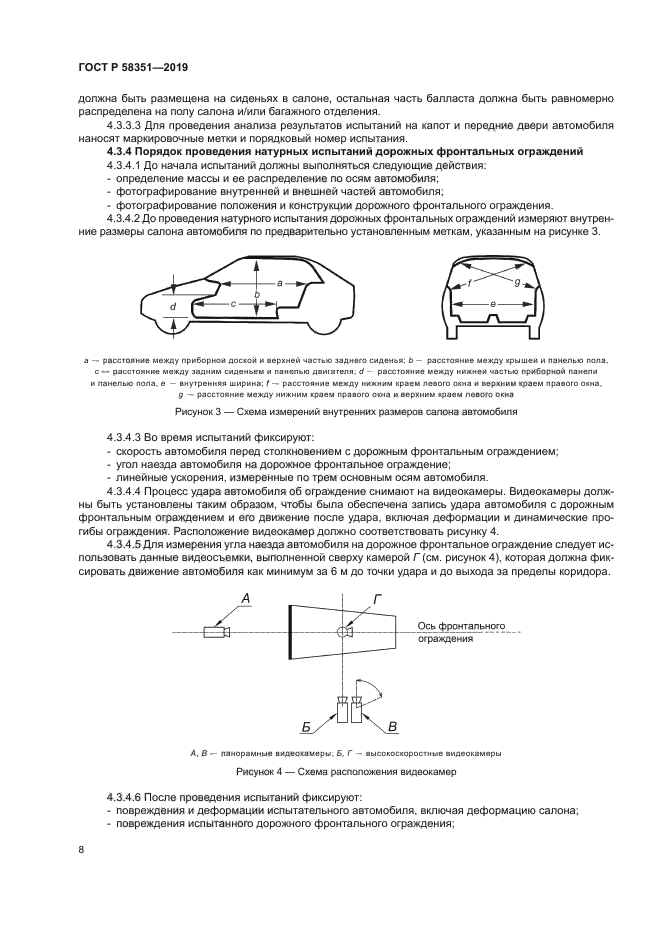 ГОСТ Р 58351—2019

должна быть размещена на сиденьях в салоне, остальная часть балласта должна быть равномерно распределена на полу салона и/или багажного отделения.

4.3.3.3 Для проведения анализа результатов испытаний на капот и передние двери автомобиля наносят маркировочные метки и порядковый номер испытания.

4.3.4 Порядок проведения натурных испытаний дорожных фронтальных ограждений

4.3.4.1 До начала испытаний должны выполняться следующие действия:
- определение массы и ее распределение по осям автомобиля;
- фотографирование внутренней и внешней частей автомобиля;
- фотографирование положения и конструкции дорожного фронтального ограждения.

4.3.4.2 До проведения натурного испытания дорожных фронтальных ограждений измеряют внутренние размеры салона автомобиля по предварительно установленным меткам, указанным на рисунке 3.

a
b
c
d
f
g
e

a — расстояние между приборной доской и верхней частью заднего сиденья; b — расстояние между крышей и панелью пола, c — расстояние между задним сиденьем и панелью двигателя; d — расстояние между нижней частью приборной панели и панелью пола, e — внутренняя ширина; f — расстояние между нижним краем левого окна и верхним краем правого окна, g — расстояние между нижним краем правого окна и верхним краем левого окна

Рисунок 3 — Схема измерений внутренних размеров салона автомобиля

4.3.4.3 Во время испытаний фиксируют:
- скорость автомобиля перед столкновением с дорожным фронтальным ограждением;
- угол наезда автомобиля на дорожное фронтальное ограждение;
- линейные ускорения, измеренные по трем основным осям автомобиля.

4.3.4.4 Процесс удара автомобиля об ограждение снимают на видеокамеры. Видеокамеры должны быть установлены таким образом, чтобы была обеспечена запись удара автомобиля с дорожным фронтальным ограждением и его движение после удара, включая деформации и динамические прогибы ограждения. Расположение видеокамер должно соответствовать рисунку 4.

4.3.4.5 Для измерения угла наезда автомобиля на дорожное фронтальное ограждение следует использовать данные видеосъемки, выполненной сверху камерой Г (см. рисунок 4), которая должна фиксировать движение автомобиля как минимум за 6 м до точки удара и до выхода за пределы коридора.

А
Г
Ось фронтального ограждения
Б
В

А, В — панорамные видеокамеры; Б, Г — высокоскоростные видеокамеры

Рисунок 4 — Схема расположения видеокамер

4.3.4.6 После проведения испытаний фиксируют:
- повреждения и деформации испытательного автомобиля, включая деформацию салона;
- повреждения испытанного дорожного фронтального ограждения;

8