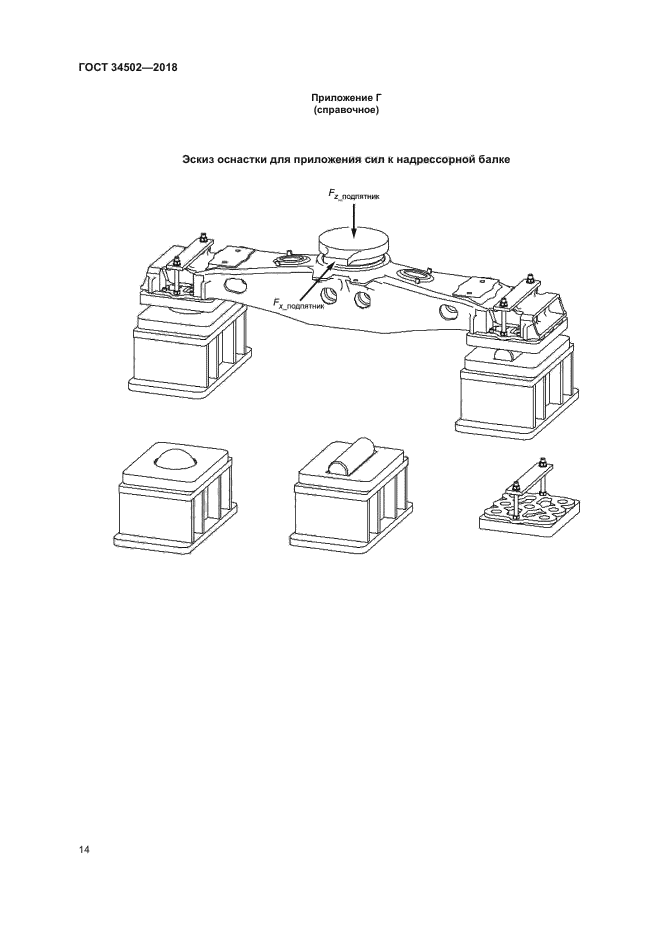 ГОСТ 34502—2018

Приложение Г
(справочное)

Эскиз оснастки для приложения сил к надрессорной балке

$F_{z\_подпятник}$

$F_{x\_подпятник}$

14