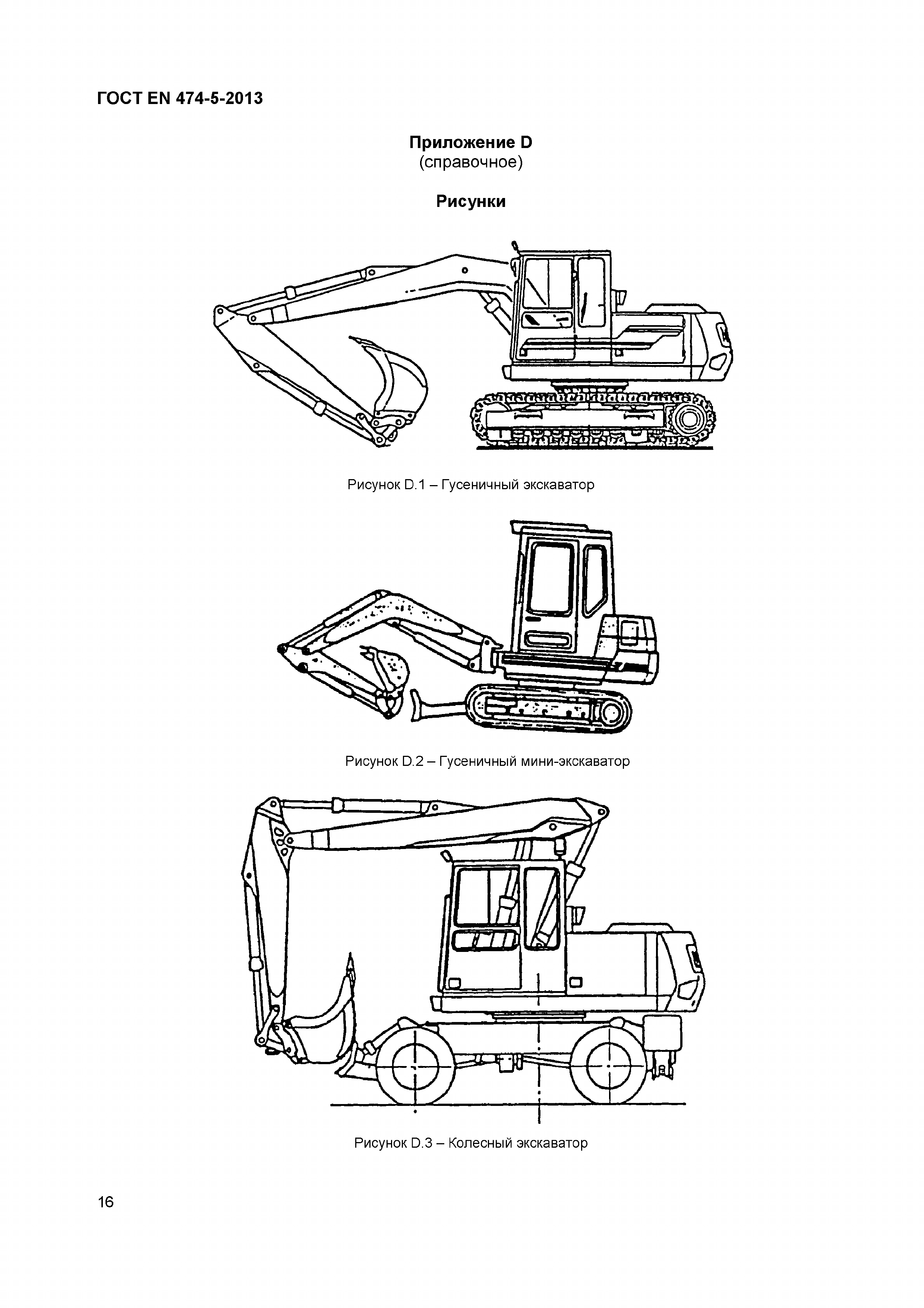 ГОСТ EN 474-5-2013

Приложение D
(справочное)

Рисунки

Рисунок D.1 – Гусеничный экскаватор

Рисунок D.2 – Гусеничный мини-экскаватор

Рисунок D.3 – Колесный экскаватор

16