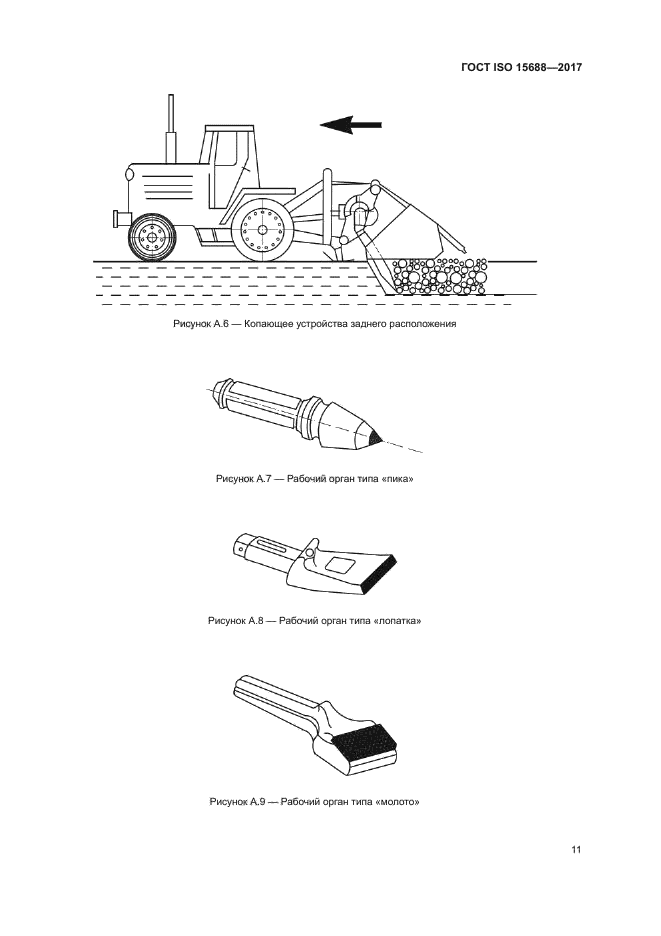 ГОСТ ISO 15688—2017

Рисунок А.6 — Копающее устройства заднего расположения

Рисунок А.7 — Рабочий орган типа «пика»

Рисунок А.8 — Рабочий орган типа «лопатка»

Рисунок А.9 — Рабочий орган типа «молото»

11