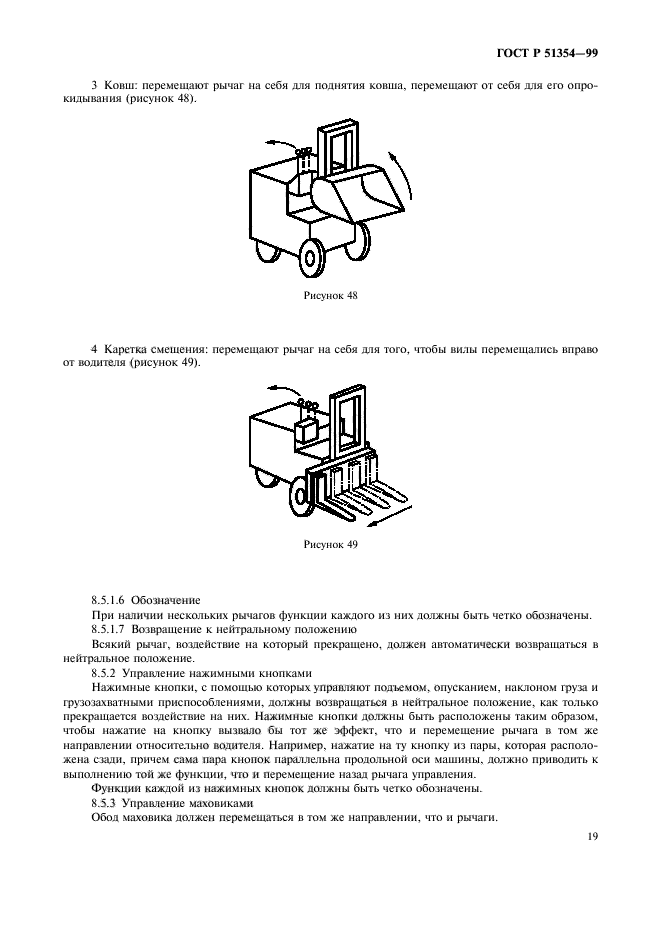 ГОСТ Р 51354—99

3 Ковш: перемещают рычаг на себя для поднятия ковша, перемещают от себя для его опрокидывания (рисунок 48).

Рисунок 48

4 Каретка смещения: перемещают рычаг на себя для того, чтобы вилы перемещались вправо от водителя (рисунок 49).

Рисунок 49

8.5.1.6 Обозначение

При наличии нескольких рычагов функции каждого из них должны быть четко обозначены.

8.5.1.7 Возвращение к нейтральному положению

Всякий рычаг, воздействие на который прекращено, должен автоматически возвращаться в нейтральное положение.

8.5.2 Управление нажимными кнопками

Нажимные кнопки, с помощью которых управляют подъемом, опусканием, наклоном груза и грузозахватными приспособлениями, должны возвращаться в нейтральное положение, как только прекращается воздействие на них. Нажимные кнопки должны быть расположены таким образом, чтобы нажатие на кнопку вызвало бы тот же эффект, что и перемещение рычага в том же направлении относительно водителя. Например, нажатие на ту кнопку из пары, которая расположена сзади, причем сама пара кнопок параллельна продольной оси машины, должно приводить к выполнению той же функции, что и перемещение назад рычага управления.

Функции каждой из нажимных кнопок должны быть четко обозначены.

8.5.3 Управление маховиками

Обод маховика должен перемещаться в том же направлении, что и рычаги.

19