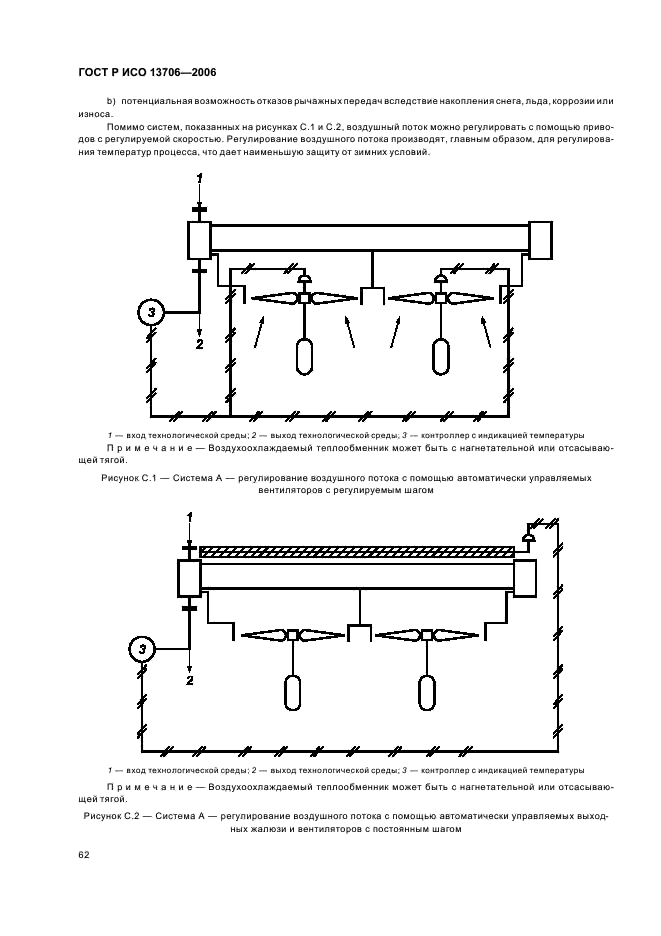 ГОСТ Р ИСО 13706—2006

b) потенциальная возможность отказов рычажных передач вследствие накопления снега, льда, коррозии или износа.

Помимо систем, показанных на рисунках С.1 и С.2, воздушный поток можно регулировать с помощью приводов с регулируемой скоростью. Регулирование воздушного потока производят, главным образом, для регулирования температур процесса, что дает наименьшую защиту от зимних условий.

1

3

2

1 — вход технологической среды; 2 — выход технологической среды; 3 — контроллер с индикацией температуры

Примечание — Воздухоохлаждаемый теплообменник может быть с нагнетательной или отсасывающей тягой.

Рисунок С.1 — Система А — регулирование воздушного потока с помощью автоматически управляемых вентиляторов с регулируемым шагом

1

3

2

1 — вход технологической среды; 2 — выход технологической среды; 3 — контроллер с индикацией температуры

Примечание — Воздухоохлаждаемый теплообменник может быть с нагнетательной или отсасывающей тягой.

Рисунок С.2 — Система А — регулирование воздушного потока с помощью автоматически управляемых выходных жалюзи и вентиляторов с постоянным шагом

62