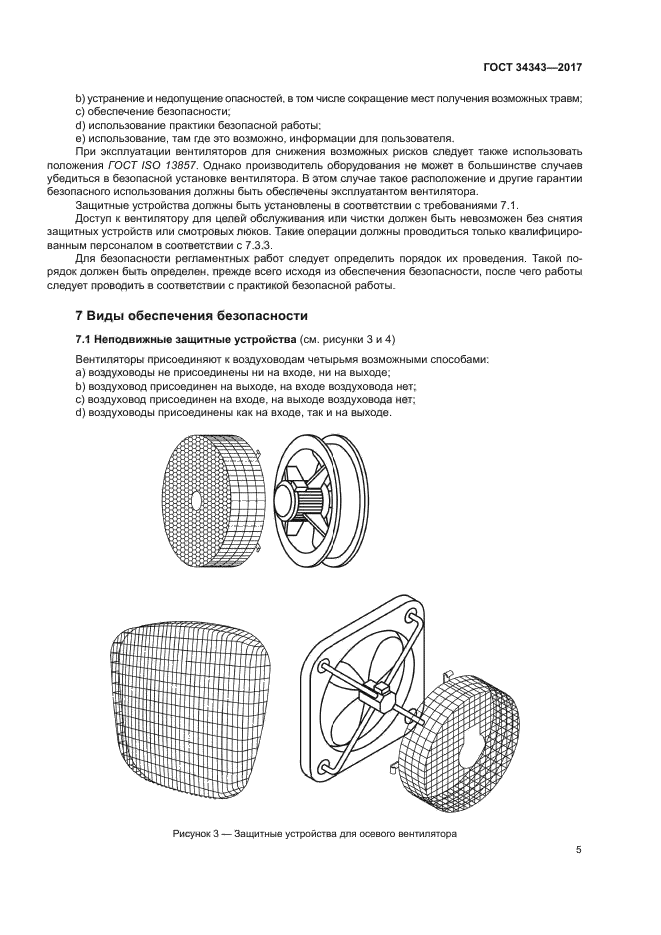 ГОСТ 34343—2017

b) устранение и недопущение опасностей, в том числе сокращение мест получения возможных травм;
c) обеспечение безопасности;
d) использование практики безопасной работы;
e) использование, там где это возможно, информации для пользователя.

При эксплуатации вентиляторов для снижения возможных рисков следует также использовать положения ГОСТ ISO 13857. Однако производитель оборудования не может в большинстве случаев убедиться в безопасной установке вентилятора. В этом случае такое расположение и другие гарантии безопасного использования должны быть обеспечены эксплуатантом вентилятора.

Защитные устройства должны быть установлены в соответствии с требованиями 7.1.

Доступ к вентилятору для целей обслуживания или чистки должен быть невозможен без снятия защитных устройств или смотровых люков. Такие операции должны проводиться только квалифицированным персоналом в соответствии с 7.3.3.

Для безопасности регламентных работ следует определить порядок их проведения. Такой порядок должен быть определен, прежде всего исходя из обеспечения безопасности, после чего работы следует проводить в соответствии с практикой безопасной работы.

7 Виды обеспечения безопасности

7.1 Неподвижные защитные устройства (см. рисунки 3 и 4)

Вентиляторы присоединяют к воздуховодам четырьмя возможными способами:
a) воздуховоды не присоединены ни на входе, ни на выходе;
b) воздуховод присоединен на выходе, на входе воздуховода нет;
c) воздуховод присоединен на входе, на выходе воздуховода нет;
d) воздуховоды присоединены как на входе, так и на выходе.

Рисунок 3 — Защитные устройства для осевого вентилятора

5