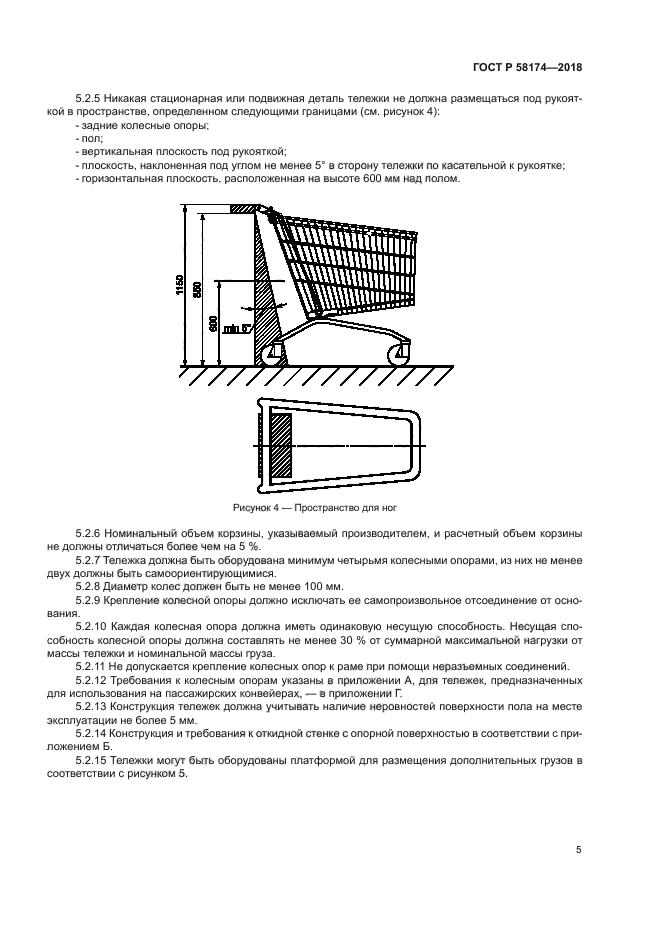 ГОСТ Р 58174—2018

5.2.5 Никакая стационарная или подвижная деталь тележки не должна размещаться под рукояткой в пространстве, определенном следующими границами (см. рисунок 4):
- задние колесные опоры;
- пол;
- вертикальная плоскость под рукояткой;
- плоскость, наклоненная под углом не менее 5° в сторону тележки по касательной к рукоятке;
- горизонтальная плоскость, расположенная на высоте 600 мм над полом.

1150
850
600
min 5°

Рисунок 4 — Пространство для ног

5.2.6 Номинальный объем корзины, указываемый производителем, и расчетный объем корзины не должны отличаться более чем на 5 %.

5.2.7 Тележка должна быть оборудована минимум четырьмя колесными опорами, из них не менее двух должны быть самоориентирующимися.

5.2.8 Диаметр колес должен быть не менее 100 мм.

5.2.9 Крепление колесной опоры должно исключать ее самопроизвольное отсоединение от основания.

5.2.10 Каждая колесная опора должна иметь одинаковую несущую способность. Несущая способность колесной опоры должна составлять не менее 30 % от суммарной максимальной нагрузки от массы тележки и номинальной массы груза.

5.2.11 Не допускается крепление колесных опор к раме при помощи неразъемных соединений.

5.2.12 Требования к колесным опорам указаны в приложении А, для тележек, предназначенных для использования на пассажирских конвейерах, — в приложении Г.

5.2.13 Конструкция тележек должна учитывать наличие неровностей поверхности пола на месте эксплуатации не более 5 мм.

5.2.14 Конструкция и требования к откидной стенке с опорной поверхностью в соответствии с приложением Б.

5.2.15 Тележки могут быть оборудованы платформой для размещения дополнительных грузов в соответствии с рисунком 5.

5