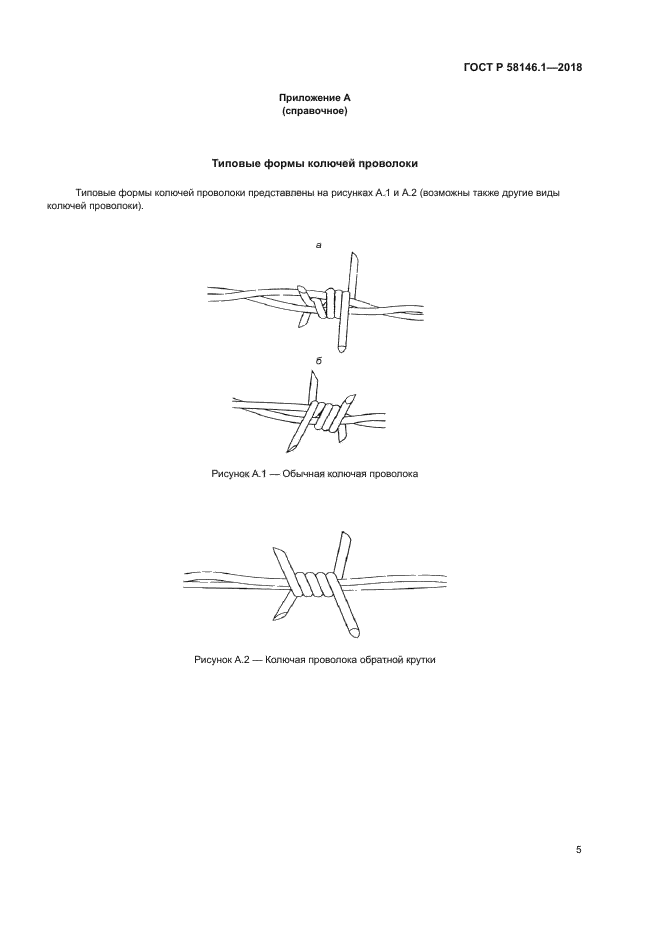 ГОСТ Р 58146.1—2018

Приложение А
(справочное)

Типовые формы колючей проволоки

Типовые формы колючей проволоки представлены на рисунках А.1 и А.2 (возможны также другие виды колючей проволоки).

а

б

Рисунок А.1 — Обычная колючая проволока

Рисунок А.2 — Колючая проволока обратной крутки

5