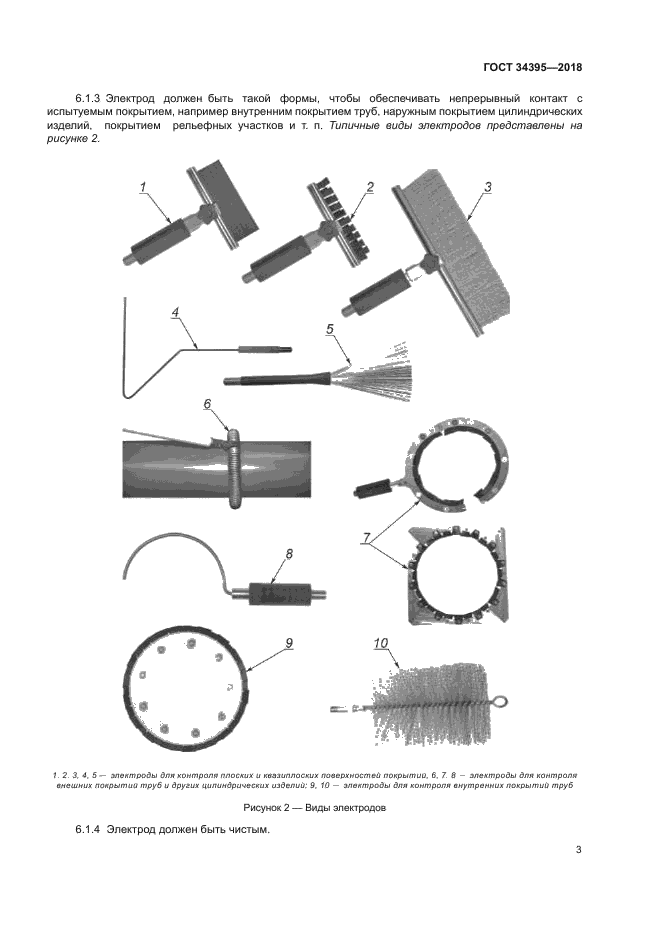 ГОСТ 34395—2018

6.1.3 Электрод должен быть такой формы, чтобы обеспечивать непрерывный контакт с испытуемым покрытием, например внутренним покрытием труб, наружным покрытием цилиндрических изделий, покрытием рельефных участков и т. п. Типичные виды электродов представлены на рисунке 2.

1

2

3

4

5

6

7

8

9

10

1. 2. 3, 4, 5 — электроды для контроля плоских и квазиплоских поверхностей покрытий, 6, 7. 8 — электроды для контроля внешних покрытий труб и других цилиндрических изделий; 9, 10 — электроды для контроля внутренних покрытий труб

Рисунок 2 — Виды электродов

6.1.4 Электрод должен быть чистым.

3