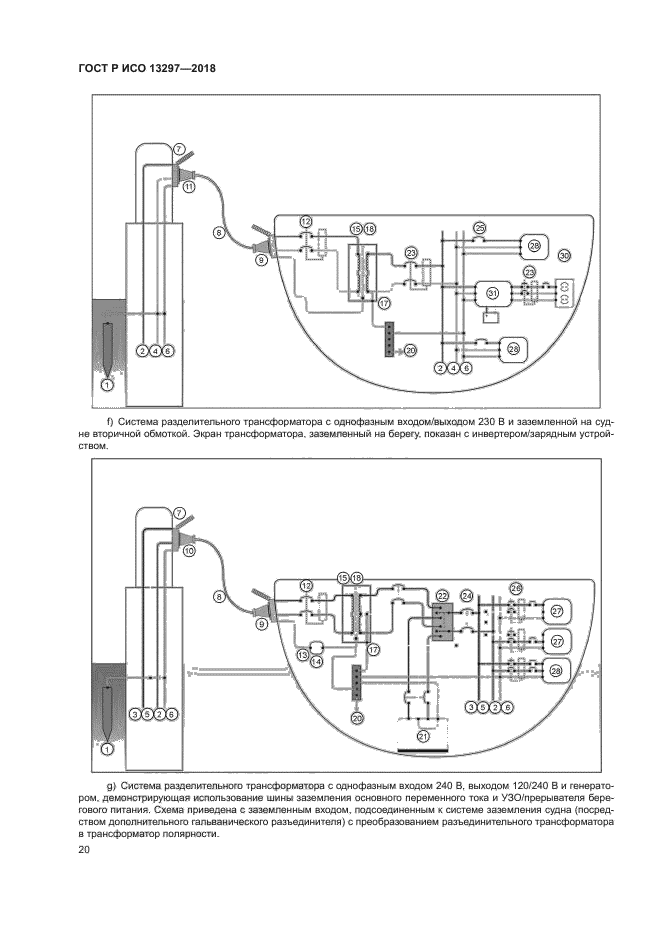 ГОСТ Р ИСО 13297—2018

7
11
8
9
12
15
18
25
28
30
23
23
31
17
20
28
2
4
6
2
4
6
1

f) Система разделительного трансформатора с однофазным входом/выходом 230 В и заземленной на судне вторичной обмоткой. Экран трансформатора, заземленный на берегу, показан с инвертером/зарядным устройством.

7
10
8
9
12
15
18
22
24
26
27
27
28
13
14
17
20
21
3
5
2
6
3
5
2
6
1

g) Система разделительного трансформатора с однофазным входом 240 В, выходом 120/240 В и генератором, демонстрирующая использование шины заземления основного переменного тока и УЗО/прерывателя берегового питания. Схема приведена с заземленным входом, подсоединенным к системе заземления судна (посредством дополнительного гальванического разъединителя) с преобразованием разъединительного трансформатора в трансформатор полярности.

20