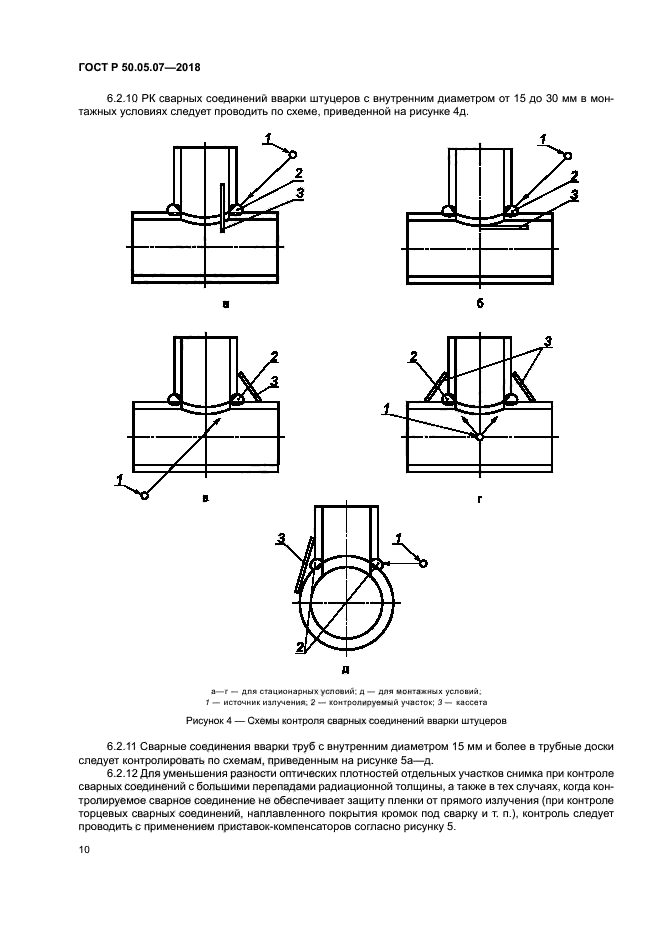 ГОСТ Р 50.05.07—2018

6.2.10 РК сварных соединений вварки штуцеров с внутренним диаметром от 15 до 30 мм в монтажных условиях следует проводить по схеме, приведенной на рисунке 4д.

1
2
3

а

1
2
3

б

2
3
1

в

2
3
1

г

3
1
2

д

а—г — для стационарных условий; д — для монтажных условий;
1 — источник излучения; 2 — контролируемый участок; 3 — кассета

Рисунок 4 — Схемы контроля сварных соединений вварки штуцеров

6.2.11 Сварные соединения вварки труб с внутренним диаметром 15 мм и более в трубные доски следует контролировать по схемам, приведенным на рисунке 5а—д.

6.2.12 Для уменьшения разности оптических плотностей отдельных участков снимка при контроле сварных соединений с большими перепадами радиационной толщины, а также в тех случаях, когда контролируемое сварное соединение не обеспечивает защиту пленки от прямого излучения (при контроле торцевых сварных соединений, наплавленного покрытия кромок под сварку и т. п.), контроль следует проводить с применением приставок-компенсаторов согласно рисунку 5.

10