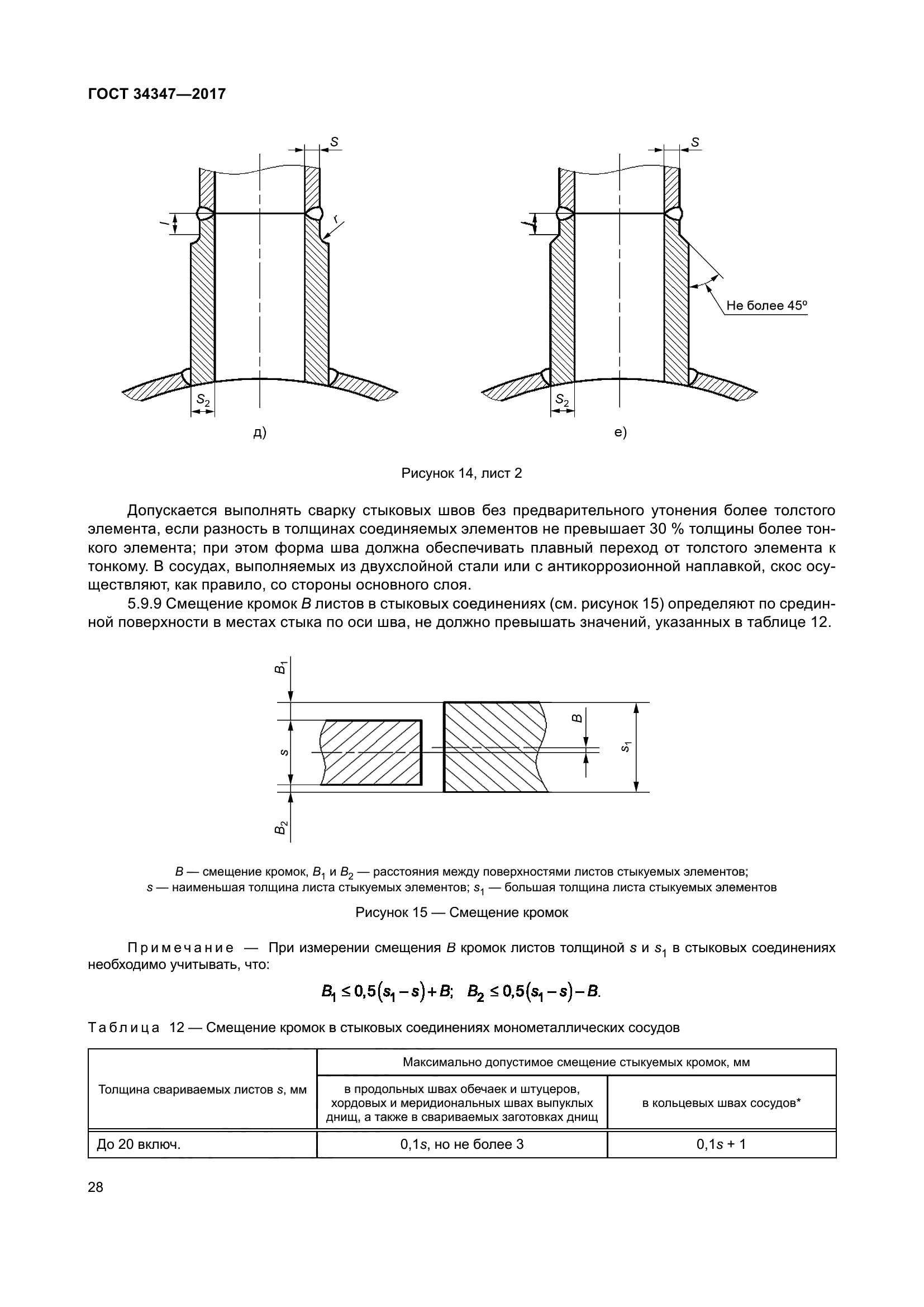 ГОСТ 34347—2017

$S$

$l$

$r$

$S_2$

д)

$S$

$l$

Не более 45º

$S_2$

е)

Рисунок 14, лист 2

Допускается выполнять сварку стыковых швов без предварительного утонения более толстого элемента, если разность в толщинах соединяемых элементов не превышает 30 % толщины более тонкого элемента; при этом форма шва должна обеспечивать плавный переход от толстого элемента к тонкому. В сосудах, выполняемых из двухслойной стали или с антикоррозионной наплавкой, скос осуществляют, как правило, со стороны основного слоя.

5.9.9 Смещение кромок $B$ листов в стыковых соединениях (см. рисунок 15) определяют по срединной поверхности в местах стыка по оси шва, не должно превышать значений, указанных в таблице 12.

$B_1$

$s$

$B_2$

$B$

$s_1$

$B$ — смещение кромок, $B_1$ и $B_2$ — расстояния между поверхностями листов стыкуемых элементов; $s$ — наименьшая толщина листа стыкуемых элементов; $s_1$ — большая толщина листа стыкуемых элементов

Рисунок 15 — Смещение кромок

Примечание — При измерении смещения $B$ кромок листов толщиной $s$ и $s_1$ в стыковых соединениях необходимо учитывать, что:

$B_1 \leq 0{,}5(s_1 - s) + B; \quad B_2 \leq 0{,}5(s_1 - s) - B.$

Таблица 12 — Смещение кромок в стыковых соединениях монометаллических сосудов

| Толщина свариваемых листов $s$, мм | Максимально допустимое смещение стыкуемых кромок, мм | |
|---|---|---|
| | в продольных швах обечаек и штуцеров, хордовых и меридиональных швах выпуклых днищ, а также в свариваемых заготовках днищ | в кольцевых швах сосудов* |
| До 20 включ. | 0,1$s$, но не более 3 | 0,1$s$ + 1 |

28