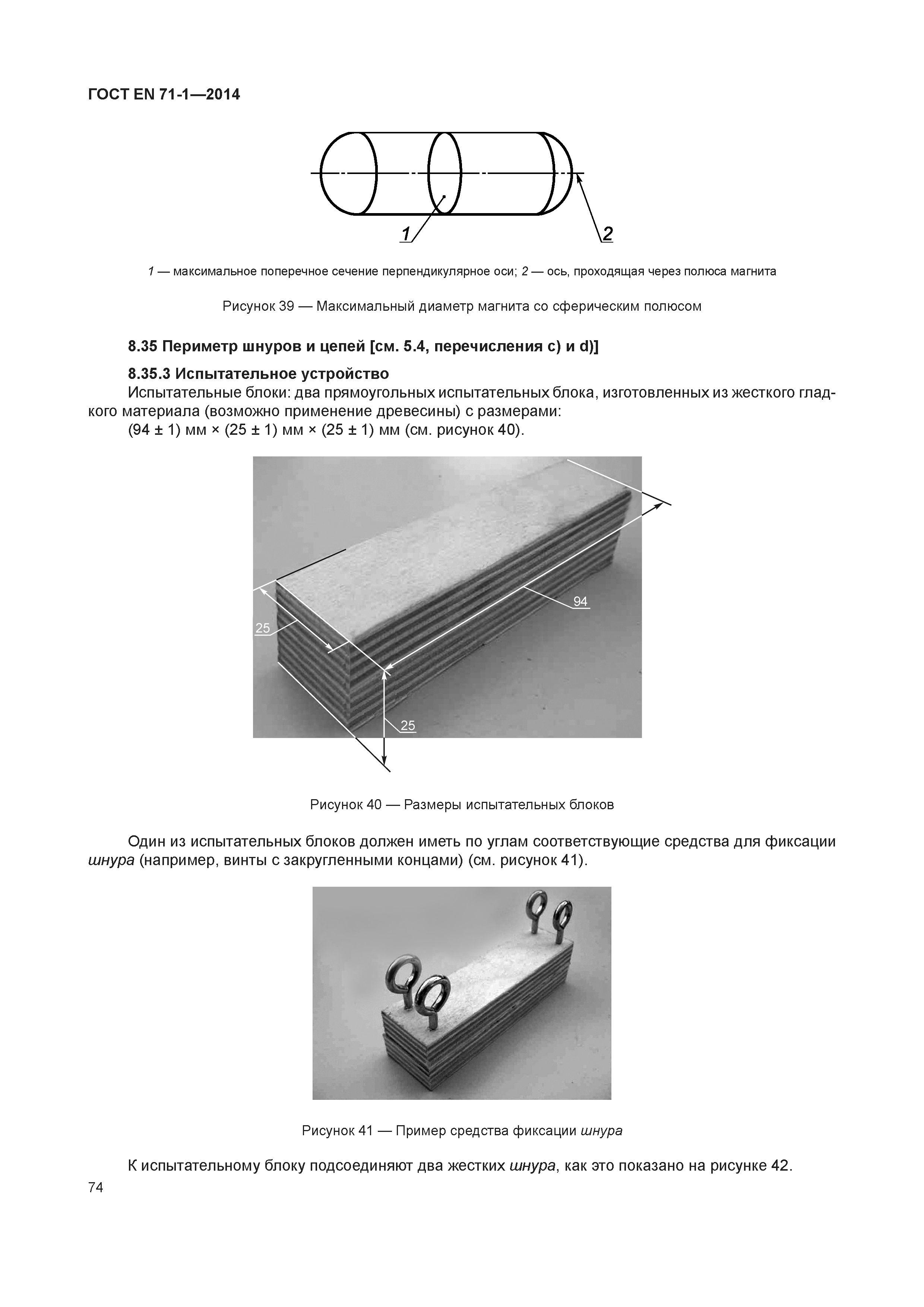 ГОСТ EN 71-1—2014

1

2

1 — максимальное поперечное сечение перпендикулярное оси; 2 — ось, проходящая через полюса магнита

Рисунок 39 — Максимальный диаметр магнита со сферическим полюсом

8.35 Периметр шнуров и цепей [см. 5.4, перечисления c) и d)]

8.35.3 Испытательное устройство

Испытательные блоки: два прямоугольных испытательных блока, изготовленных из жесткого гладкого материала (возможно применение древесины) с размерами:

(94 ± 1) мм × (25 ± 1) мм × (25 ± 1) мм (см. рисунок 40).

94

25

25

Рисунок 40 — Размеры испытательных блоков

Один из испытательных блоков должен иметь по углам соответствующие средства для фиксации шнура (например, винты с закругленными концами) (см. рисунок 41).

Рисунок 41 — Пример средства фиксации шнура

К испытательному блоку подсоединяют два жестких шнура, как это показано на рисунке 42.

74