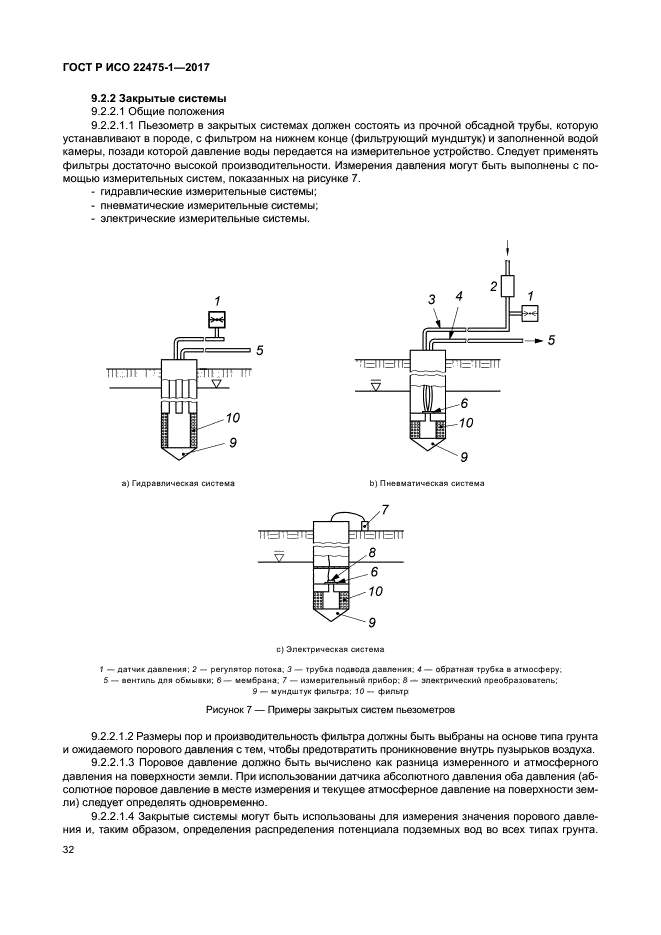 ГОСТ Р ИСО 22475-1—2017

9.2.2 Закрытые системы

9.2.2.1 Общие положения

9.2.2.1.1 Пьезометр в закрытых системах должен состоять из прочной обсадной трубы, которую устанавливают в породе, с фильтром на нижнем конце (фильтрующий мундштук) и заполненной водой камеры, позади которой давление воды передается на измерительное устройство. Следует применять фильтры достаточно высокой производительности. Измерения давления могут быть выполнены с помощью измерительных систем, показанных на рисунке 7.

- гидравлические измерительные системы;
- пневматические измерительные системы;
- электрические измерительные системы.

1
5
10
9

а) Гидравлическая система

3
4
2
1
5
6
10
9

b) Пневматическая система

7
8
6
10
9

с) Электрическая система

1 — датчик давления; 2 — регулятор потока; 3 — трубка подвода давления; 4 — обратная трубка в атмосферу; 5 — вентиль для обмывки; 6 — мембрана; 7 — измерительный прибор; 8 — электрический преобразователь; 9 — мундштук фильтра; 10 — фильтр

Рисунок 7 — Примеры закрытых систем пьезометров

9.2.2.1.2 Размеры пор и производительность фильтра должны быть выбраны на основе типа грунта и ожидаемого порового давления с тем, чтобы предотвратить проникновение внутрь пузырьков воздуха.

9.2.2.1.3 Поровое давление должно быть вычислено как разница измеренного и атмосферного давления на поверхности земли. При использовании датчика абсолютного давления оба давления (абсолютное поровое давление в месте измерения и текущее атмосферное давление на поверхности земли) следует определять одновременно.

9.2.2.1.4 Закрытые системы могут быть использованы для измерения значения порового давления и, таким образом, определения распределения потенциала подземных вод во всех типах грунта.

32