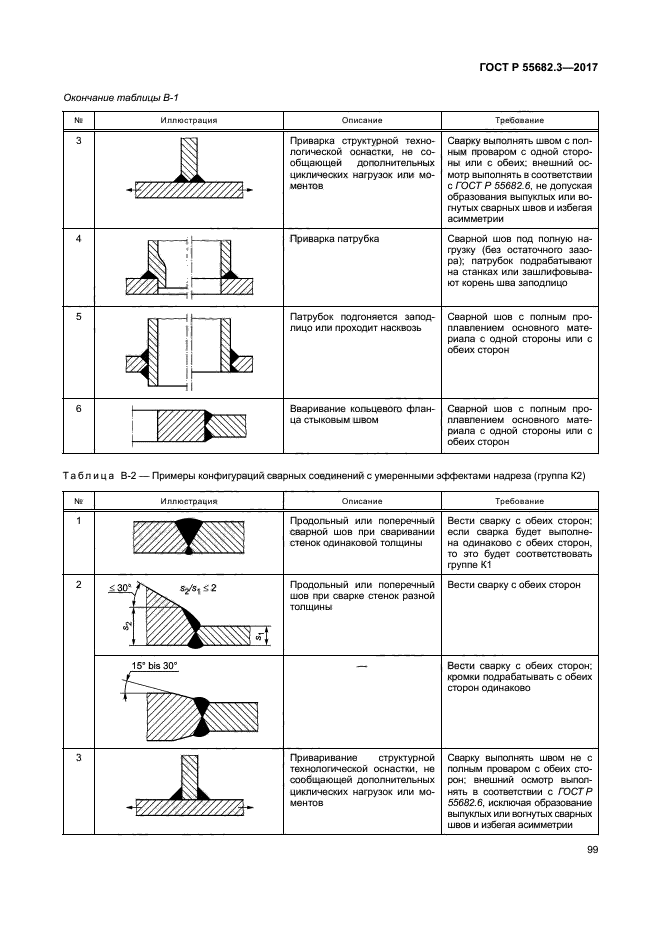 ГОСТ Р 55682.3—2017

Окончание таблицы В-1

| № | Иллюстрация | Описание | Требование |
|---|---|---|---|
| 3 | | Приварка структурной технологической оснастки, не сообщающей дополнительных циклических нагрузок или моментов | Сварку выполнять швом с полным проваром с одной стороны или с обеих; внешний осмотр выполнять в соответствии с ГОСТ Р 55682.6, не допуская образования выпуклых или вогнутых сварных швов и избегая асимметрии |
| 4 | | Приварка патрубка | Сварной шов под полную нагрузку (без остаточного зазора); патрубок подрабатывают на станках или зашлифовывают корень шва заподлицо |
| 5 | | Патрубок подгоняется заподлицо или проходит насквозь | Сварной шов с полным проплавлением основного материала с одной стороны или с обеих сторон |
| 6 | | Вваривание кольцевого фланца стыковым швом | Сварной шов с полным проплавлением основного материала с одной стороны или с обеих сторон |

Таблица В-2 — Примеры конфигураций сварных соединений с умеренными эффектами надреза (группа К2)

| № | Иллюстрация | Описание | Требование |
|---|---|---|---|
| 1 | | Продольный или поперечный сварной шов при сваривании стенок одинаковой толщины | Вести сварку с обеих сторон; если сварка будет выполнена одинаково с обеих сторон, то это будет соответствовать группе К1 |
| 2 | $\leq 30°$ $s_2/s_1 \leq 2$ $s_2$ $s_1$ | Продольный или поперечный шов при сварке стенок разной толщины | Вести сварку с обеих сторон |
| | 15° bis 30° | — | Вести сварку с обеих сторон; кромки подрабатывать с обеих сторон одинаково |
| 3 | | Приваривание структурной технологической оснастки, не сообщающей дополнительных циклических нагрузок или моментов | Сварку выполнять швом не с полным проваром с обеих сторон; внешний осмотр выполнять в соответствии с ГОСТ Р 55682.6, исключая образование выпуклых или вогнутых сварных швов и избегая асимметрии |

99