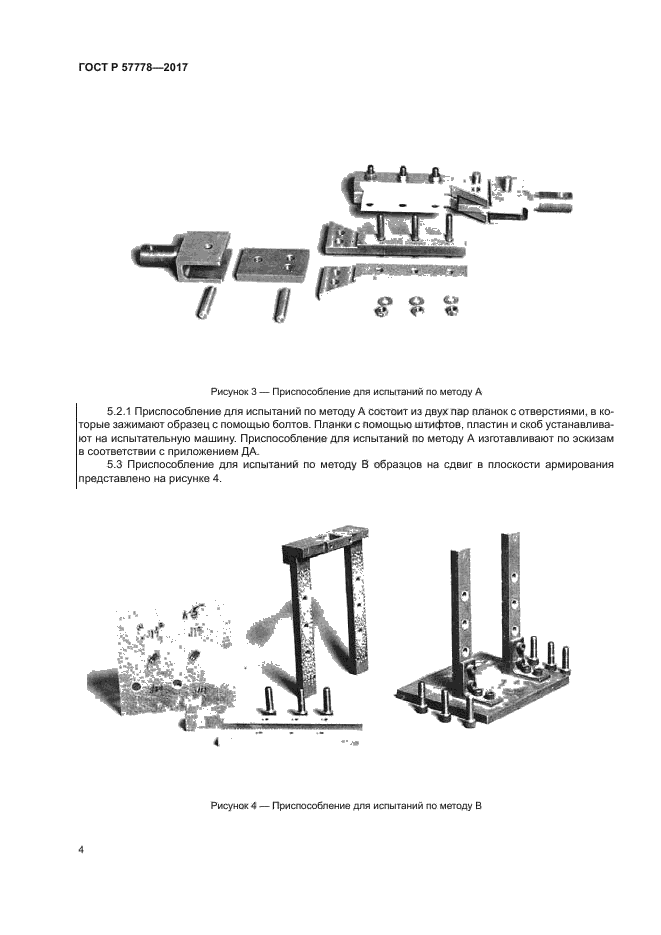 ГОСТ Р 57778—2017

Рисунок 3 — Приспособление для испытаний по методу А

5.2.1 Приспособление для испытаний по методу А состоит из двух пар планок с отверстиями, в которые зажимают образец с помощью болтов. Планки с помощью штифтов, пластин и скоб устанавливают на испытательную машину. Приспособление для испытаний по методу А изготавливают по эскизам в соответствии с приложением ДА.

5.3 Приспособление для испытаний по методу В образцов на сдвиг в плоскости армирования представлено на рисунке 4.

Рисунок 4 — Приспособление для испытаний по методу В

4