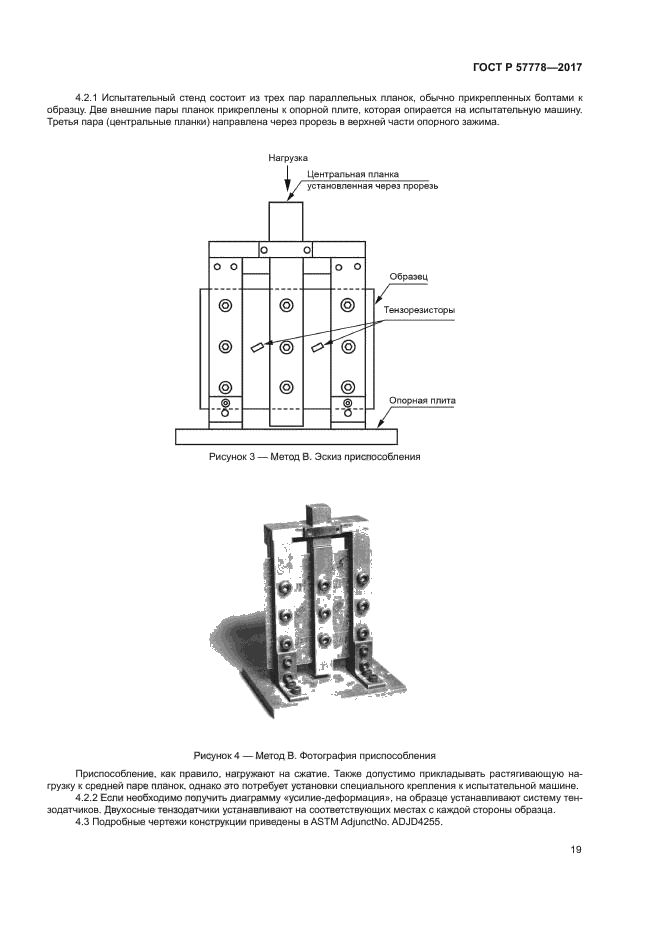 ГОСТ Р 57778—2017

4.2.1 Испытательный стенд состоит из трех пар параллельных планок, обычно прикрепленных болтами к образцу. Две внешние пары планок прикреплены к опорной плите, которая опирается на испытательную машину. Третья пара (центральные планки) направлена через прорезь в верхней части опорного зажима.

Нагрузка

Центральная планка установленная через прорезь

Образец

Тензорезисторы

Опорная плита

Рисунок 3 — Метод В. Эскиз приспособления

Рисунок 4 — Метод В. Фотография приспособления

Приспособление, как правило, нагружают на сжатие. Также допустимо прикладывать растягивающую нагрузку к средней паре планок, однако это потребует установки специального крепления к испытательной машине.

4.2.2 Если необходимо получить диаграмму «усилие-деформация», на образце устанавливают систему тензодатчиков. Двухосные тензодатчики устанавливают на соответствующих местах с каждой стороны образца.

4.3 Подробные чертежи конструкции приведены в ASTM AdjunctNo. ADJD4255.

19