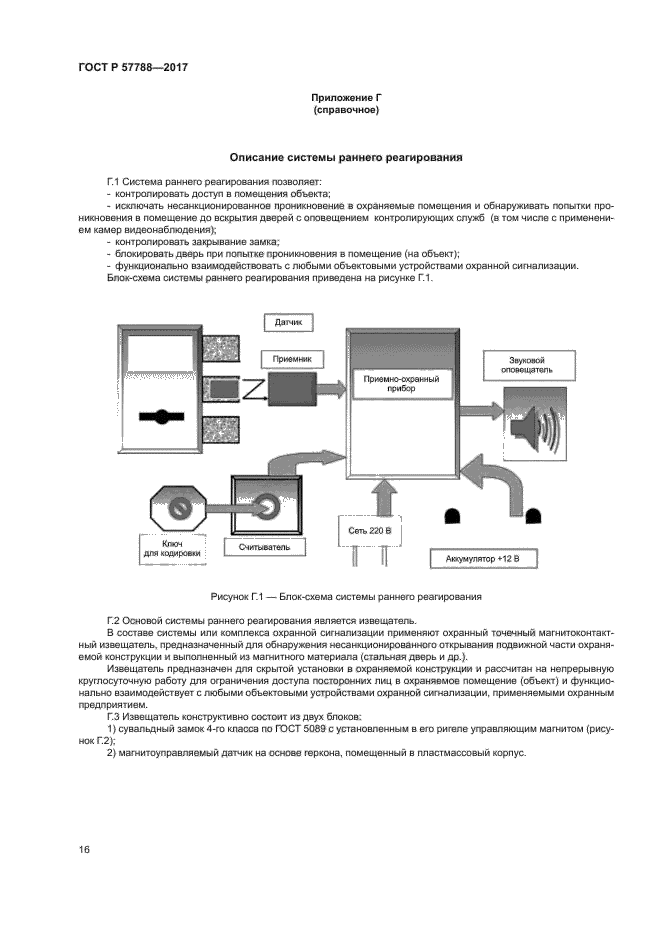 ГОСТ Р 57788—2017

Приложение Г
(справочное)

Описание системы раннего реагирования

Г.1 Система раннего реагирования позволяет:
- контролировать доступ в помещения объекта;
- исключать несанкционированное проникновение в охраняемые помещения и обнаруживать попытки проникновения в помещение до вскрытия дверей с оповещением контролирующих служб (в том числе с применением камер видеонаблюдения);
- контролировать закрывание замка;
- блокировать дверь при попытке проникновения в помещение (на объект);
- функционально взаимодействовать с любыми объектовыми устройствами охранной сигнализации.
Блок-схема системы раннего реагирования приведена на рисунке Г.1.

Датчик
Приемник
Приемно-охранный прибор
Звуковой оповещатель
Ключ для кодировки
Считыватель
Сеть 220 В
Аккумулятор +12 В

Рисунок Г.1 — Блок-схема системы раннего реагирования

Г.2 Основой системы раннего реагирования является извещатель.
В составе системы или комплекса охранной сигнализации применяют охранный точечный магнитоконтактный извещатель, предназначенный для обнаружения несанкционированного открывания подвижной части охраняемой конструкции и выполненный из магнитного материала (стальная дверь и др.).
Извещатель предназначен для скрытой установки в охраняемой конструкции и рассчитан на непрерывную круглосуточную работу для ограничения доступа посторонних лиц в охраняемое помещение (объект) и функционально взаимодействует с любыми объектовыми устройствами охранной сигнализации, применяемыми охранным предприятием.
Г.3 Извещатель конструктивно состоит из двух блоков:
1) сувальдный замок 4-го класса по ГОСТ 5089 с установленным в его ригеле управляющим магнитом (рисунок Г.2);
2) магнитоуправляемый датчик на основе геркона, помещенный в пластмассовый корпус.

16