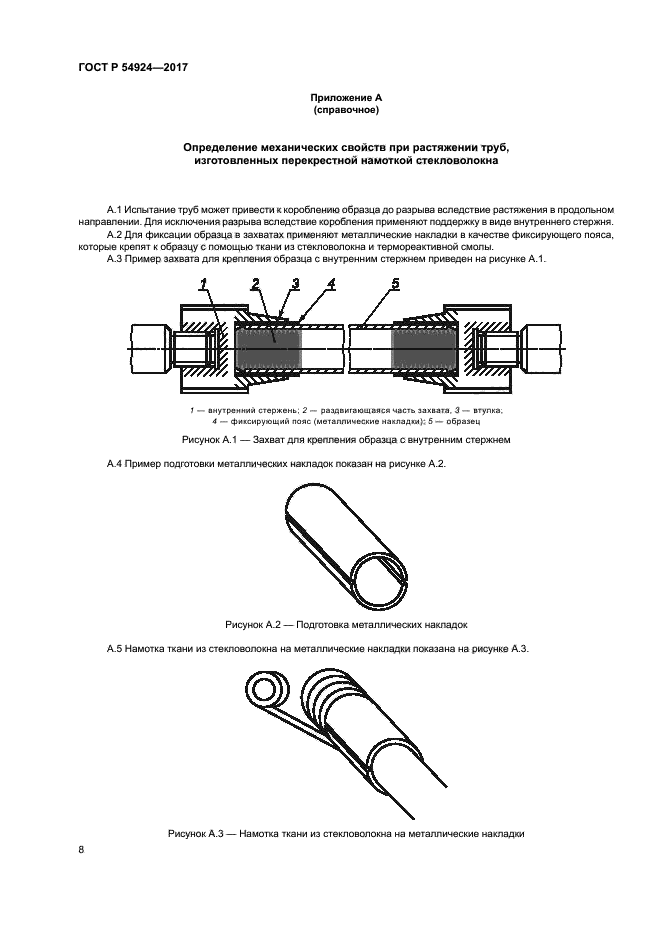 ГОСТ Р 54924—2017

Приложение А
(справочное)

Определение механических свойств при растяжении труб, изготовленных перекрестной намоткой стекловолокна

А.1 Испытание труб может привести к короблению образца до разрыва вследствие растяжения в продольном направлении. Для исключения разрыва вследствие коробления применяют поддержку в виде внутреннего стержня.

А.2 Для фиксации образца в захватах применяют металлические накладки в качестве фиксирующего пояса, которые крепят к образцу с помощью ткани из стекловолокна и термореактивной смолы.

А.3 Пример захвата для крепления образца с внутренним стержнем приведен на рисунке А.1.

1 2 3 4 5

1 — внутренний стержень; 2 — раздвигающаяся часть захвата, 3 — втулка; 4 — фиксирующий пояс (металлические накладки); 5 — образец

Рисунок А.1 — Захват для крепления образца с внутренним стержнем

А.4 Пример подготовки металлических накладок показан на рисунке А.2.

Рисунок А.2 — Подготовка металлических накладок

А.5 Намотка ткани из стекловолокна на металлические накладки показана на рисунке А.3.

Рисунок А.3 — Намотка ткани из стекловолокна на металлические накладки

8