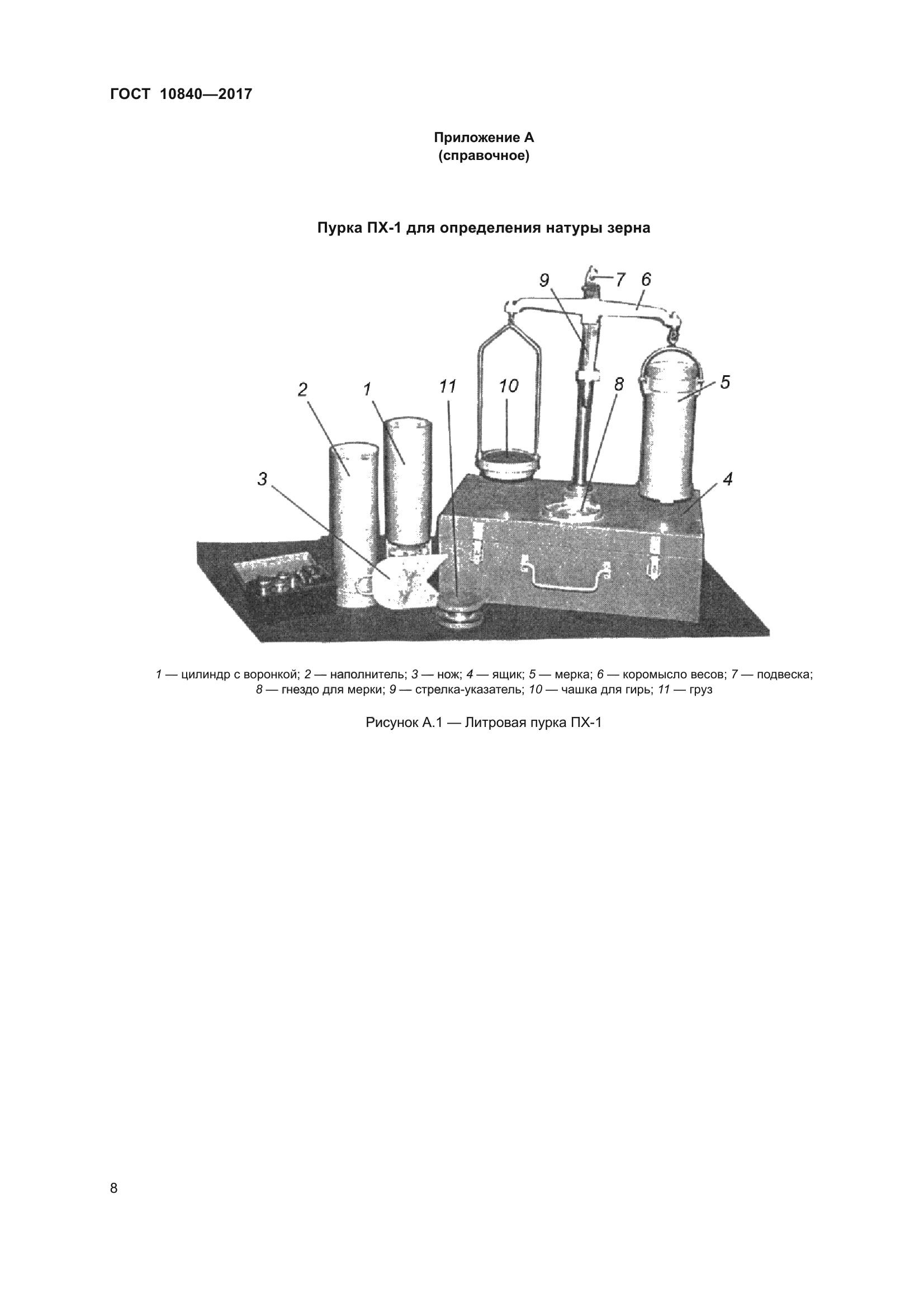 ГОСТ 10840—2017

Приложение А
(справочное)

Пурка ПХ-1 для определения натуры зерна

9 7 6
2 1 11 10 8 5
3 4

1 — цилиндр с воронкой; 2 — наполнитель; 3 — нож; 4 — ящик; 5 — мерка; 6 — коромысло весов; 7 — подвеска; 8 — гнездо для мерки; 9 — стрелка-указатель; 10 — чашка для гирь; 11 — груз

Рисунок А.1 — Литровая пурка ПХ-1

8