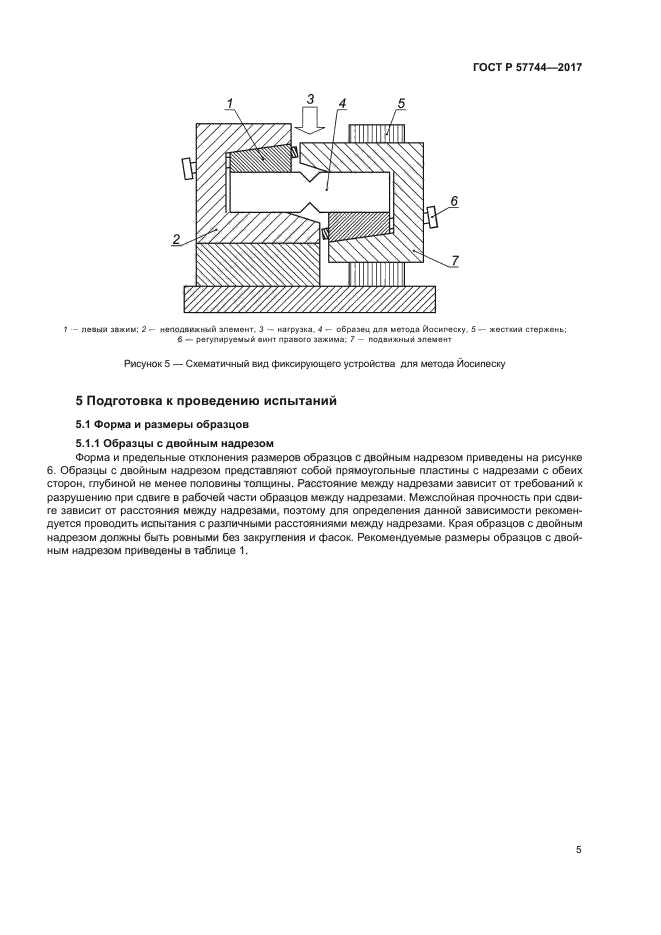 ГОСТ Р 57744—2017

1
3
4
5
6
2
7

1 — левый зажим; 2 — неподвижный элемент, 3 — нагрузка, 4 — образец для метода Йосипеску, 5 — жесткий стержень; 6 — регулируемый винт правого зажима; 7 — подвижный элемент

Рисунок 5 — Схематичный вид фиксирующего устройства для метода Йосипеску

5 Подготовка к проведению испытаний

5.1 Форма и размеры образцов

5.1.1 Образцы с двойным надрезом

Форма и предельные отклонения размеров образцов с двойным надрезом приведены на рисунке 6. Образцы с двойным надрезом представляют собой прямоугольные пластины с надрезами с обеих сторон, глубиной не менее половины толщины. Расстояние между надрезами зависит от требований к разрушению при сдвиге в рабочей части образцов между надрезами. Межслойная прочность при сдвиге зависит от расстояния между надрезами, поэтому для определения данной зависимости рекомендуется проводить испытания с различными расстояниями между надрезами. Края образцов с двойным надрезом должны быть ровными без закругления и фасок. Рекомендуемые размеры образцов с двойным надрезом приведены в таблице 1.

5