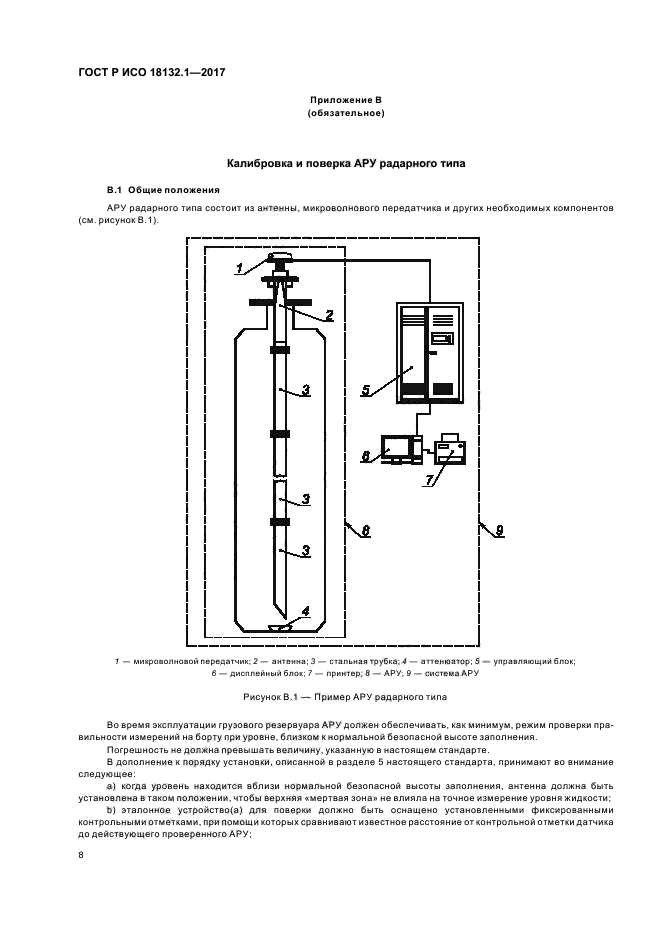 ГОСТ Р ИСО 18132.1—2017

Приложение В
(обязательное)

Калибровка и поверка АРУ радарного типа

В.1 Общие положения

АРУ радарного типа состоит из антенны, микроволнового передатчика и других необходимых компонентов (см. рисунок В.1).

1
2
3
3
3
4
5
6
7
8
9

1 — микроволновой передатчик; 2 — антенна; 3 — стальная трубка; 4 — аттенюатор; 5 — управляющий блок; 6 — дисплейный блок; 7 — принтер; 8 — АРУ; 9 — система АРУ

Рисунок В.1 — Пример АРУ радарного типа

Во время эксплуатации грузового резервуара АРУ должен обеспечивать, как минимум, режим проверки правильности измерений на борту при уровне, близком к нормальной безопасной высоте заполнения.

Погрешность не должна превышать величину, указанную в настоящем стандарте.

В дополнение к порядку установки, описанной в разделе 5 настоящего стандарта, принимают во внимание следующее:

a) когда уровень находится вблизи нормальной безопасной высоты заполнения, антенна должна быть установлена в таком положении, чтобы верхняя «мертвая зона» не влияла на точное измерение уровня жидкости;

b) эталонное устройство(а) для поверки должно быть оснащено установленными фиксированными контрольными отметками, при помощи которых сравнивают известное расстояние от контрольной отметки датчика до действующего проверенного АРУ;

8