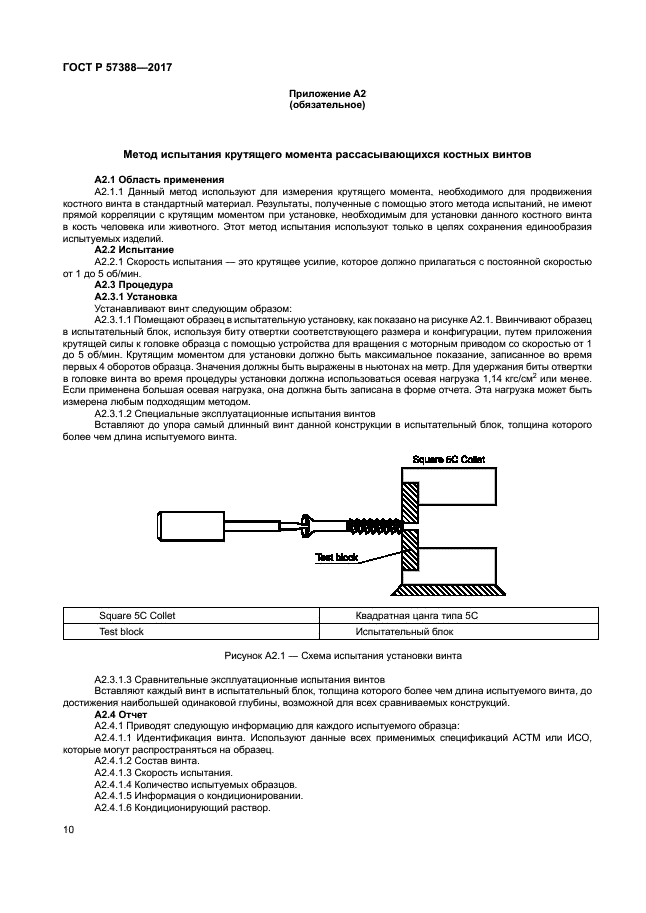 ГОСТ Р 57388—2017

Приложение А2
(обязательное)

Метод испытания крутящего момента рассасывающихся костных винтов

А2.1 Область применения

А2.1.1 Данный метод используют для измерения крутящего момента, необходимого для продвижения костного винта в стандартный материал. Результаты, полученные с помощью этого метода испытаний, не имеют прямой корреляции с крутящим моментом при установке, необходимым для установки данного костного винта в кость человека или животного. Этот метод испытания используют только в целях сохранения единообразия испытуемых изделий.

А2.2 Испытание

А2.2.1 Скорость испытания — это крутящее усилие, которое должно прилагаться с постоянной скоростью от 1 до 5 об/мин.

А2.3 Процедура

А2.3.1 Установка

Устанавливают винт следующим образом:

А2.3.1.1 Помещают образец в испытательную установку, как показано на рисунке А2.1. Ввинчивают образец в испытательный блок, используя биту отвертки соответствующего размера и конфигурации, путем приложения крутящей силы к головке образца с помощью устройства для вращения с моторным приводом со скоростью от 1 до 5 об/мин. Крутящим моментом для установки должно быть максимальное показание, записанное во время первых 4 оборотов образца. Значения должны быть выражены в ньютонах на метр. Для удержания биты отвертки в головке винта во время процедуры установки должна использоваться осевая нагрузка 1,14 кгс/см$^2$ или менее. Если применена большая осевая нагрузка, она должна быть записана в форме отчета. Эта нагрузка может быть измерена любым подходящим методом.

А2.3.1.2 Специальные эксплуатационные испытания винтов

Вставляют до упора самый длинный винт данной конструкции в испытательный блок, толщина которого более чем длина испытуемого винта.

Square 5C Collet

Test block

| Square 5C Collet | Квадратная цанга типа 5С |
|---|---|
| Test block | Испытательный блок |

Рисунок А2.1 — Схема испытания установки винта

А2.3.1.3 Сравнительные эксплуатационные испытания винтов

Вставляют каждый винт в испытательный блок, толщина которого более чем длина испытуемого винта, до достижения наибольшей одинаковой глубины, возможной для всех сравниваемых конструкций.

А2.4 Отчет

А2.4.1 Приводят следующую информацию для каждого испытуемого образца:

А2.4.1.1 Идентификация винта. Используют данные всех применимых спецификаций АСТМ или ИСО, которые могут распространяться на образец.

А2.4.1.2 Состав винта.

А2.4.1.3 Скорость испытания.

А2.4.1.4 Количество испытуемых образцов.

А2.4.1.5 Информация о кондиционировании.

А2.4.1.6 Кондиционирующий раствор.

10