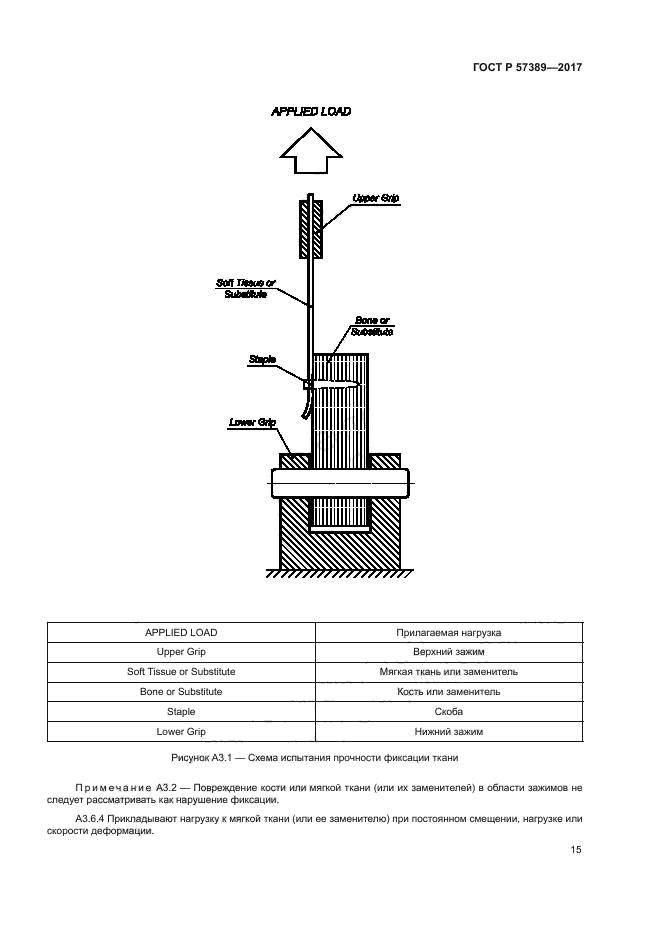 ГОСТ Р 57389—2017

APPLIED LOAD

Upper Grip

Soft Tissue or Substitute

Bone or Substitute

Staple

Lower Grip

| APPLIED LOAD | Прилагаемая нагрузка |
|---|---|
| Upper Grip | Верхний зажим |
| Soft Tissue or Substitute | Мягкая ткань или заменитель |
| Bone or Substitute | Кость или заменитель |
| Staple | Скоба |
| Lower Grip | Нижний зажим |

Рисунок А3.1 — Схема испытания прочности фиксации ткани

Примечание А3.2 — Повреждение кости или мягкой ткани (или их заменителей) в области зажимов не следует рассматривать как нарушение фиксации.

А3.6.4 Прикладывают нагрузку к мягкой ткани (или ее заменителю) при постоянном смещении, нагрузке или скорости деформации.

15