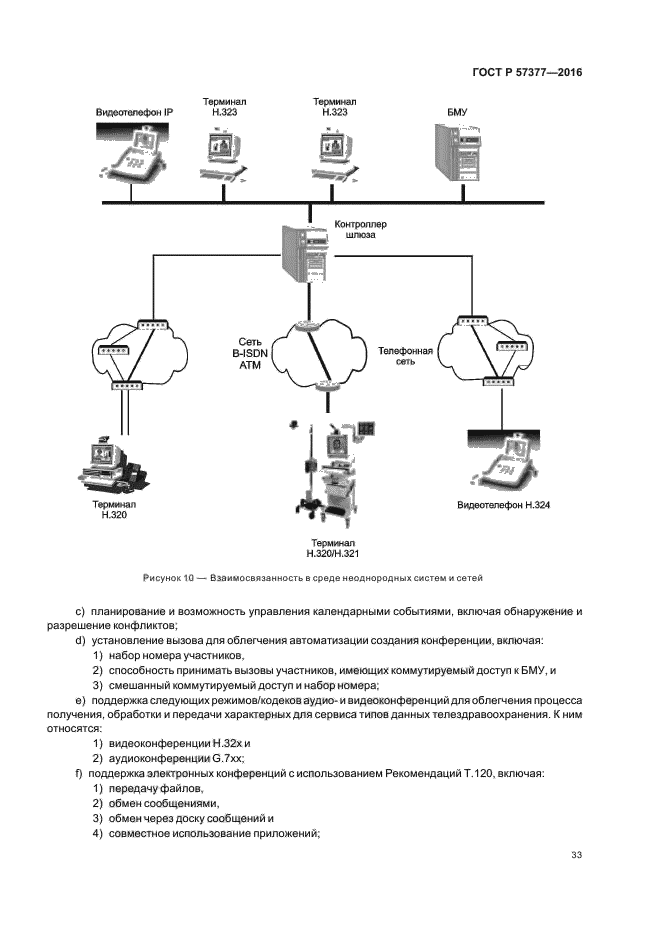 ГОСТ Р 57377—2016

Видеотелефон IP

Терминал H.323

Терминал H.323

БМУ

Контроллер шлюза

Сеть B-ISDN ATM

Телефонная сеть

Терминал H.320

Терминал H.320/H.321

Видеотелефон H.324

Рисунок 10 — Взаимосвязанность в среде неоднородных систем и сетей

c) планирование и возможность управления календарными событиями, включая обнаружение и разрешение конфликтов;

d) установление вызова для облегчения автоматизации создания конференции, включая:

1) набор номера участников,

2) способность принимать вызовы участников, имеющих коммутируемый доступ к БМУ, и

3) смешанный коммутируемый доступ и набор номера;

e) поддержка следующих режимов/кодеков аудио- и видеоконференций для облегчения процесса получения, обработки и передачи характерных для сервиса типов данных телездравоохранения. К ним относятся:

1) видеоконференции H.32x и

2) аудиоконференции G.7xx;

f) поддержка электронных конференций с использованием Рекомендаций T.120, включая:

1) передачу файлов,

2) обмен сообщениями,

3) обмен через доску сообщений и

4) совместное использование приложений;

33