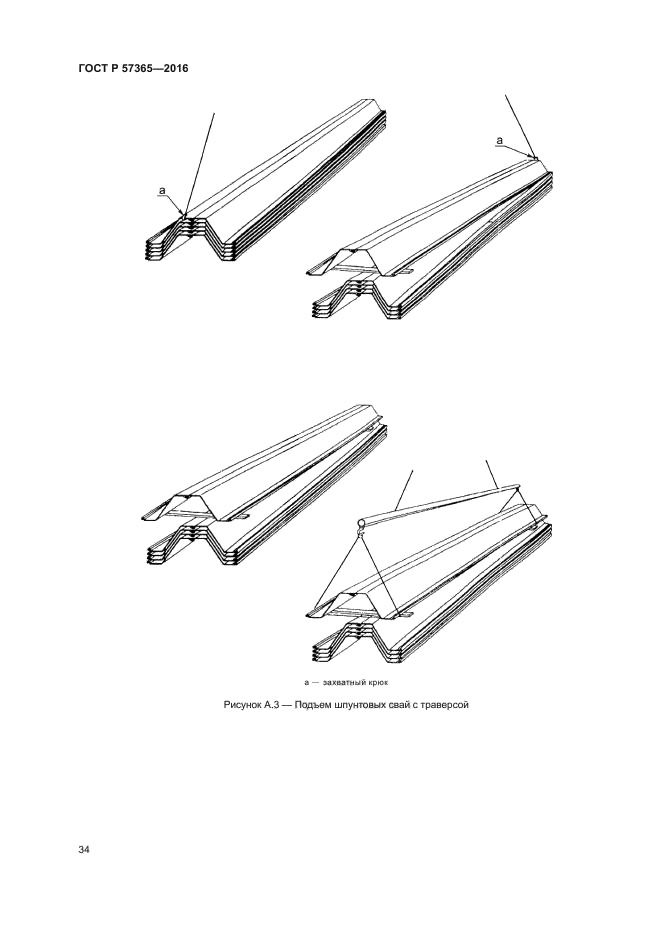 ГОСТ Р 57365—2016

a

a

a — захватный крюк

Рисунок А.3 — Подъем шпунтовых свай с траверсой

34