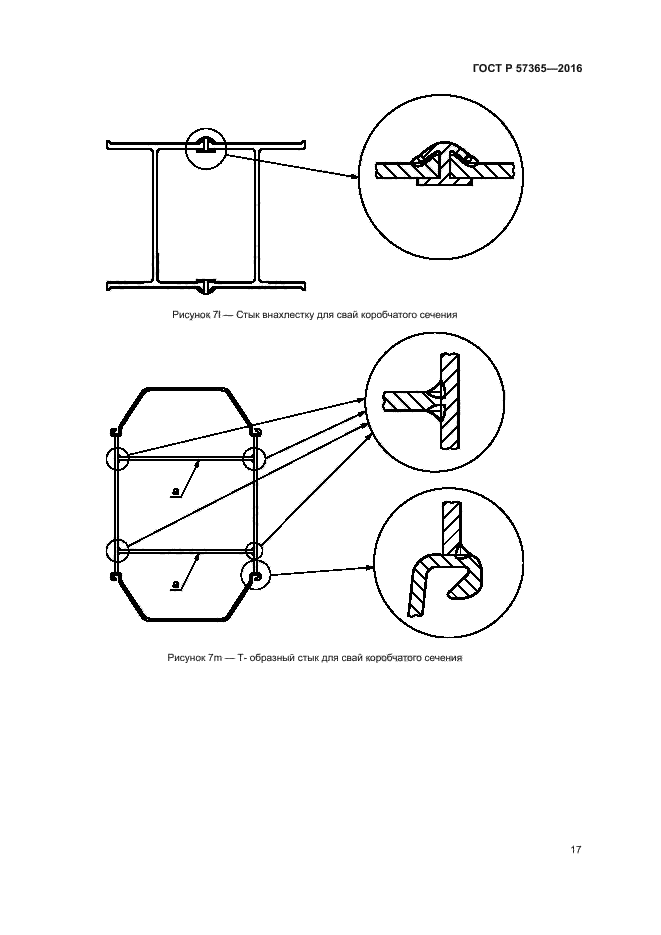 ГОСТ Р 57365—2016

Рисунок 7l — Стык внахлестку для свай коробчатого сечения

a

a

Рисунок 7m — Т- образный стык для свай коробчатого сечения

17