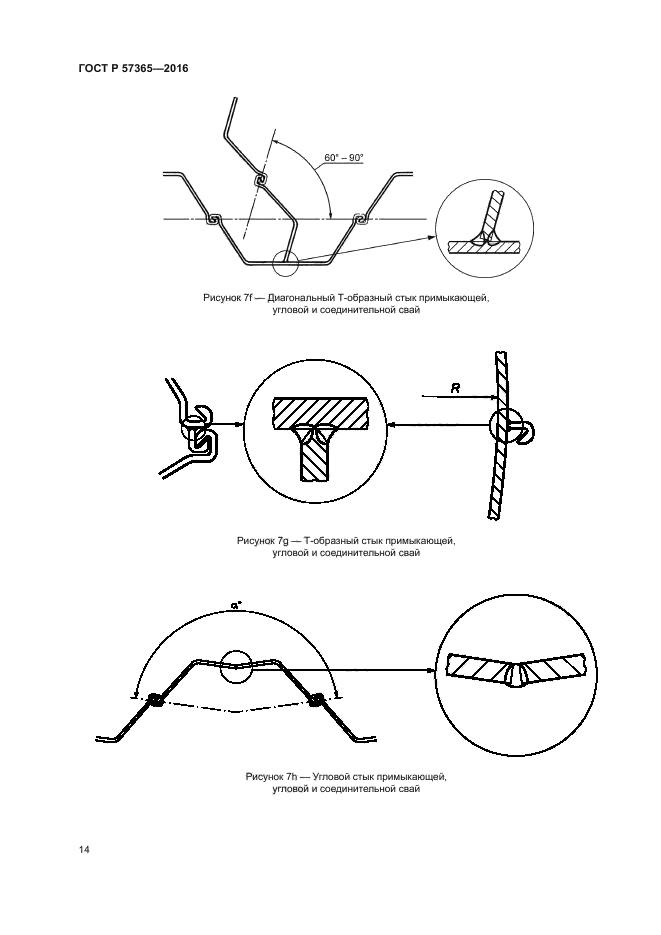 ГОСТ Р 57365—2016

60° – 90°

Рисунок 7f — Диагональный Т-образный стык примыкающей, угловой и соединительной свай

R

Рисунок 7g — Т-образный стык примыкающей, угловой и соединительной свай

α°

Рисунок 7h — Угловой стык примыкающей, угловой и соединительной свай

14