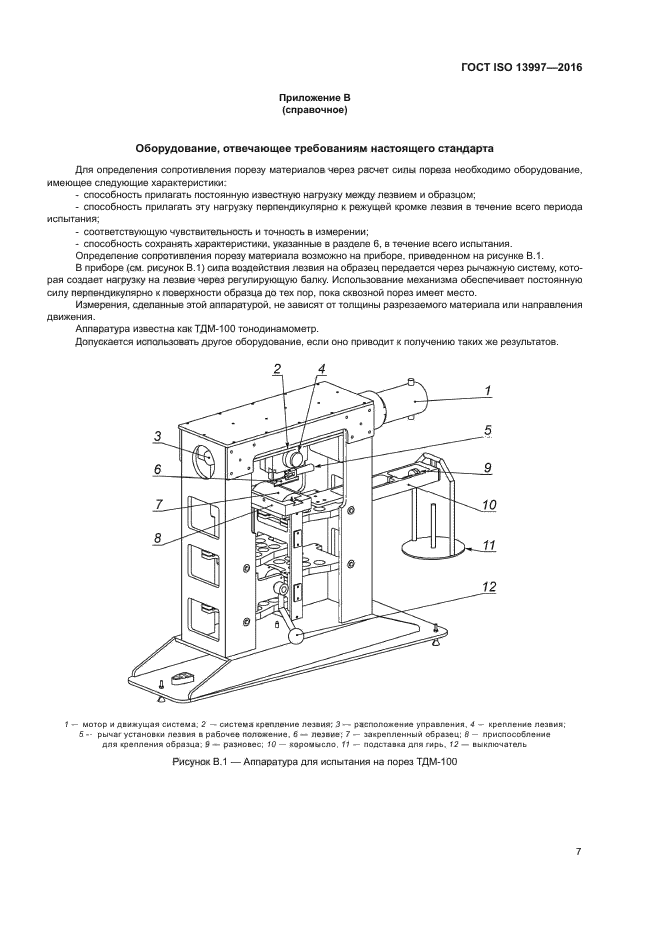 ГОСТ ISO 13997—2016

Приложение В
(справочное)

Оборудование, отвечающее требованиям настоящего стандарта

Для определения сопротивления порезу материалов через расчет силы пореза необходимо оборудование, имеющее следующие характеристики:

- способность прилагать постоянную известную нагрузку между лезвием и образцом;
- способность прилагать эту нагрузку перпендикулярно к режущей кромке лезвия в течение всего периода испытания;
- соответствующую чувствительность и точность в измерении;
- способность сохранять характеристики, указанные в разделе 6, в течение всего испытания.

Определение сопротивления порезу материала возможно на приборе, приведенном на рисунке В.1.

В приборе (см. рисунок В.1) сила воздействия лезвия на образец передается через рычажную систему, которая создает нагрузку на лезвие через регулирующую балку. Использование механизма обеспечивает постоянную силу перпендикулярно к поверхности образца до тех пор, пока сквозной порез имеет место.

Измерения, сделанные этой аппаратурой, не зависят от толщины разрезаемого материала или направления движения.

Аппаратура известна как ТДМ-100 тонодинамометр.

Допускается использовать другое оборудование, если оно приводит к получению таких же результатов.

2 4 1 3 5 6 9 7 10 8 11 12

1 — мотор и движущая система; 2 — система крепление лезвия; 3 — расположение управления, 4 — крепление лезвия; 5 -- рычаг установки лезвия в рабочее положение, 6 — лезвие; 7 — закрепленный образец; 8 — приспособление для крепления образца; 9 — разновес; 10 — коромысло, 11 — подставка для гирь, 12 — выключатель

Рисунок В.1 — Аппаратура для испытания на порез ТДМ-100

7