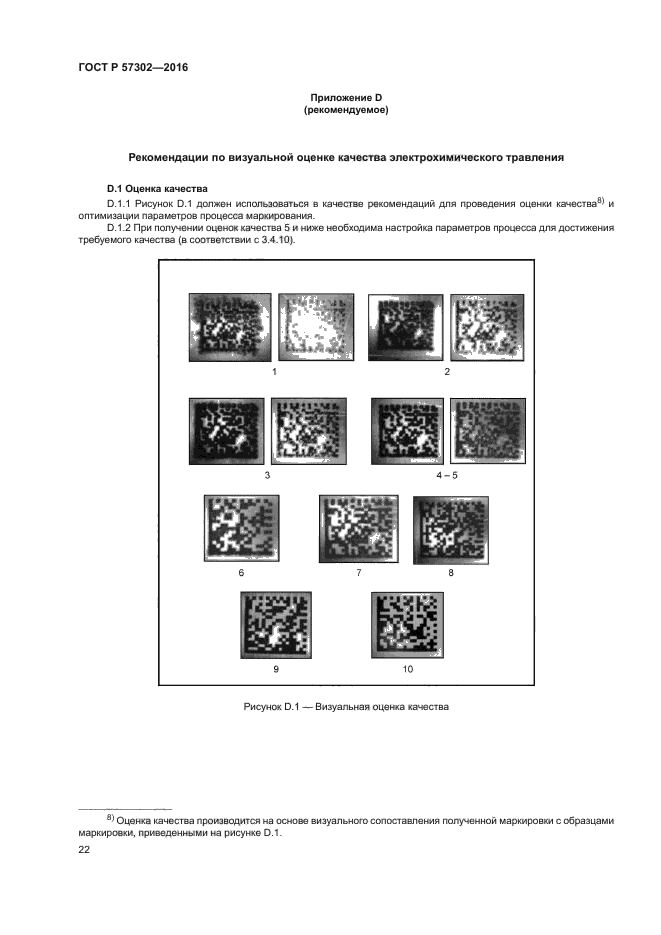 ГОСТ Р 57302—2016

Приложение D
(рекомендуемое)

Рекомендации по визуальной оценке качества электрохимического травления

D.1 Оценка качества

D.1.1 Рисунок D.1 должен использоваться в качестве рекомендаций для проведения оценки качества$^{8)}$ и оптимизации параметров процесса маркирования.

D.1.2 При получении оценок качества 5 и ниже необходима настройка параметров процесса для достижения требуемого качества (в соответствии с 3.4.10).

1

2

3

4 – 5

6

7

8

9

10

Рисунок D.1 — Визуальная оценка качества

$^{8)}$ Оценка качества производится на основе визуального сопоставления полученной маркировки с образцами маркировки, приведенными на рисунке D.1.

22