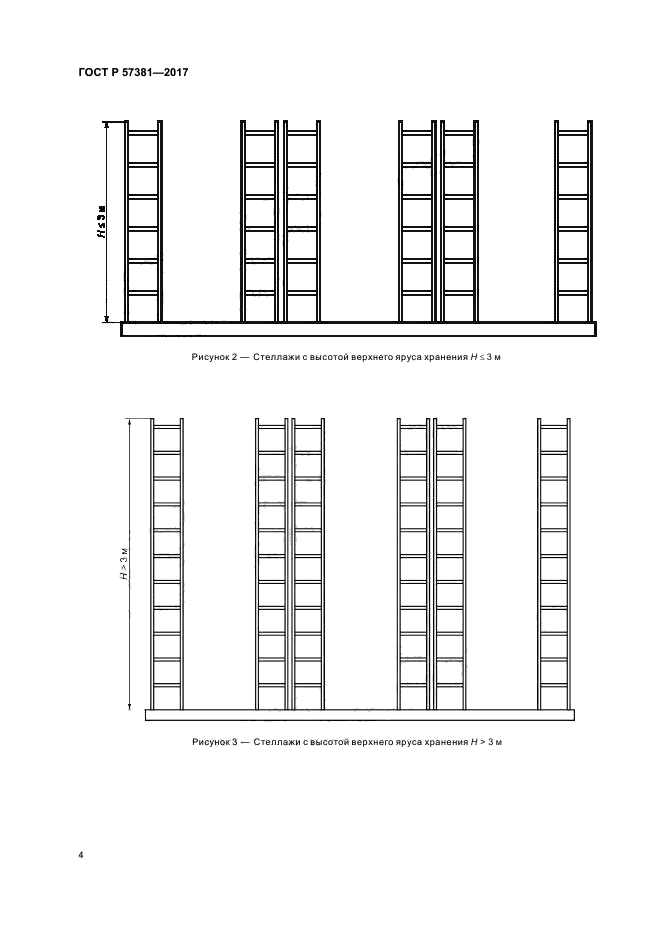 ГОСТ Р 57381—2017

$H \leq 3$ м

Рисунок 2 — Стеллажи с высотой верхнего яруса хранения $H \leq 3$ м

$H > 3$ м

Рисунок 3 — Стеллажи с высотой верхнего яруса хранения $H > 3$ м

4