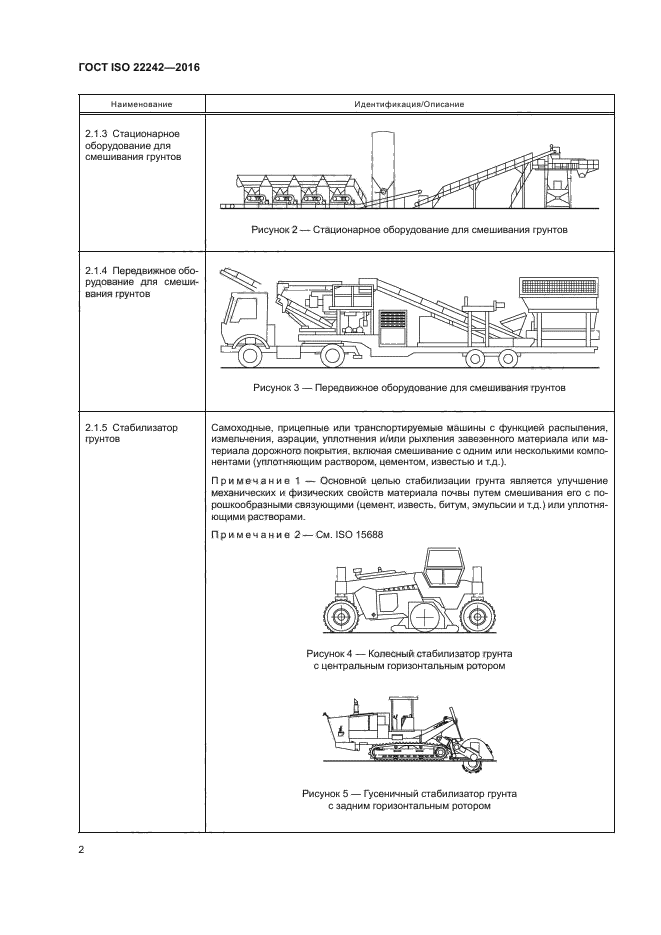 ГОСТ ISO 22242—2016

| Наименование | Идентификация/Описание |
|---|---|
| 2.1.3 Стационарное оборудование для смешивания грунтов | Рисунок 2 — Стационарное оборудование для смешивания грунтов |
| 2.1.4 Передвижное оборудование для смешивания грунтов | Рисунок 3 — Передвижное оборудование для смешивания грунтов |
| 2.1.5 Стабилизатор грунтов | Самоходные, прицепные или транспортируемые машины с функцией распыления, измельчения, аэрации, уплотнения и/или рыхления завезенного материала или материала дорожного покрытия, включая смешивание с одним или несколькими компонентами (уплотняющим раствором, цементом, известью и т.д.). Примечание 1 — Основной целью стабилизации грунта является улучшение механических и физических свойств материала почвы путем смешивания его с порошкообразными связующими (цемент, известь, битум, эмульсии и т.д.) или уплотняющими растворами. Примечание 2 — См. ISO 15688 Рисунок 4 — Колесный стабилизатор грунта с центральным горизонтальным ротором Рисунок 5 — Гусеничный стабилизатор грунта с задним горизонтальным ротором |

2