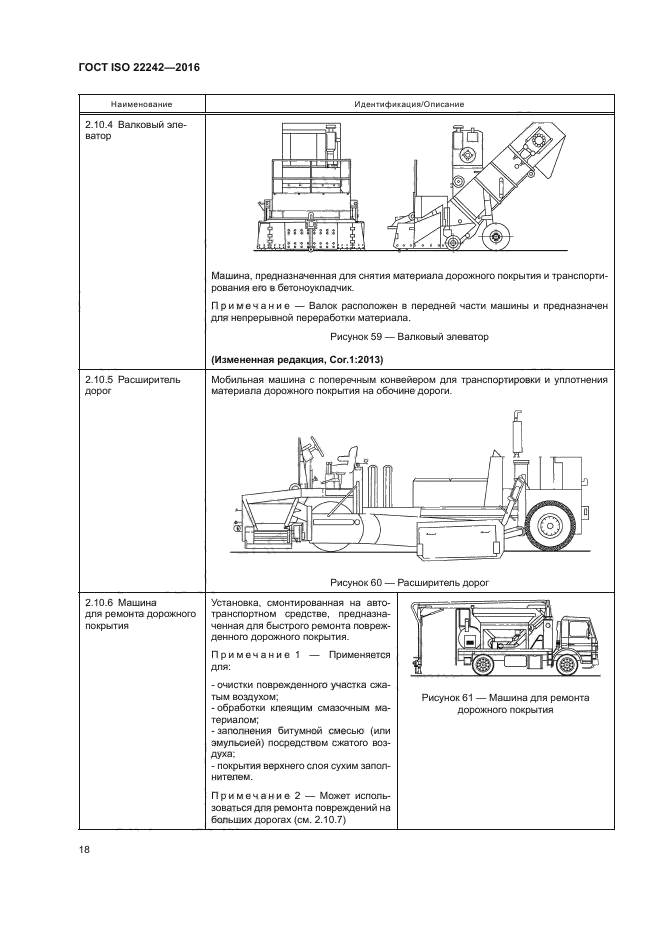 ГОСТ ISO 22242—2016

| Наименование | Идентификация/Описание |
|---|---|
| 2.10.4 Валковый элеватор | Машина, предназначенная для снятия материала дорожного покрытия и транспортирования его в бетоноукладчик. Примечание — Валок расположен в передней части машины и предназначен для непрерывной переработки материала. Рисунок 59 — Валковый элеватор **(Измененная редакция, Cor.1:2013)** |
| 2.10.5 Расширитель дорог | Мобильная машина с поперечным конвейером для транспортировки и уплотнения материала дорожного покрытия на обочине дороги. Рисунок 60 — Расширитель дорог |
| 2.10.6 Машина для ремонта дорожного покрытия | Установка, смонтированная на автотранспортном средстве, предназначенная для быстрого ремонта поврежденного дорожного покрытия. Примечание 1 — Применяется для: - очистки поврежденного участка сжатым воздухом; - обработки клеящим смазочным материалом; - заполнения битумной смесью (или эмульсией) посредством сжатого воздуха; - покрытия верхнего слоя сухим заполнителем. Примечание 2 — Может использоваться для ремонта повреждений на больших дорогах (см. 2.10.7) Рисунок 61 — Машина для ремонта дорожного покрытия |

18