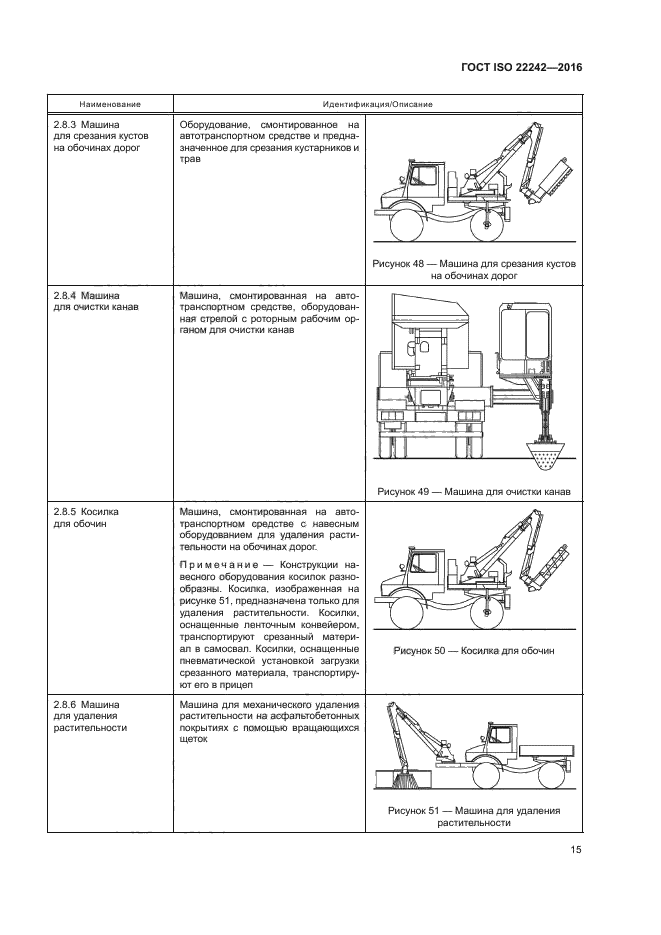 ГОСТ ISO 22242—2016

| Наименование | Идентификация/Описание | |
|---|---|---|
| 2.8.3 Машина для срезания кустов на обочинах дорог | Оборудование, смонтированное на автотранспортном средстве и предназначенное для срезания кустарников и трав | Рисунок 48 — Машина для срезания кустов на обочинах дорог |
| 2.8.4 Машина для очистки канав | Машина, смонтированная на автотранспортном средстве, оборудованная стрелой с роторным рабочим органом для очистки канав | Рисунок 49 — Машина для очистки канав |
| 2.8.5 Косилка для обочин | Машина, смонтированная на автотранспортном средстве с навесным оборудованием для удаления растительности на обочинах дорог. Примечание — Конструкции навесного оборудования косилок разнообразны. Косилка, изображенная на рисунке 51, предназначена только для удаления растительности. Косилки, оснащенные ленточным конвейером, транспортируют срезанный материал в самосвал. Косилки, оснащенные пневматической установкой загрузки срезанного материала, транспортируют его в прицеп | Рисунок 50 — Косилка для обочин |
| 2.8.6 Машина для удаления растительности | Машина для механического удаления растительности на асфальтобетонных покрытиях с помощью вращающихся щеток | Рисунок 51 — Машина для удаления растительности |

15