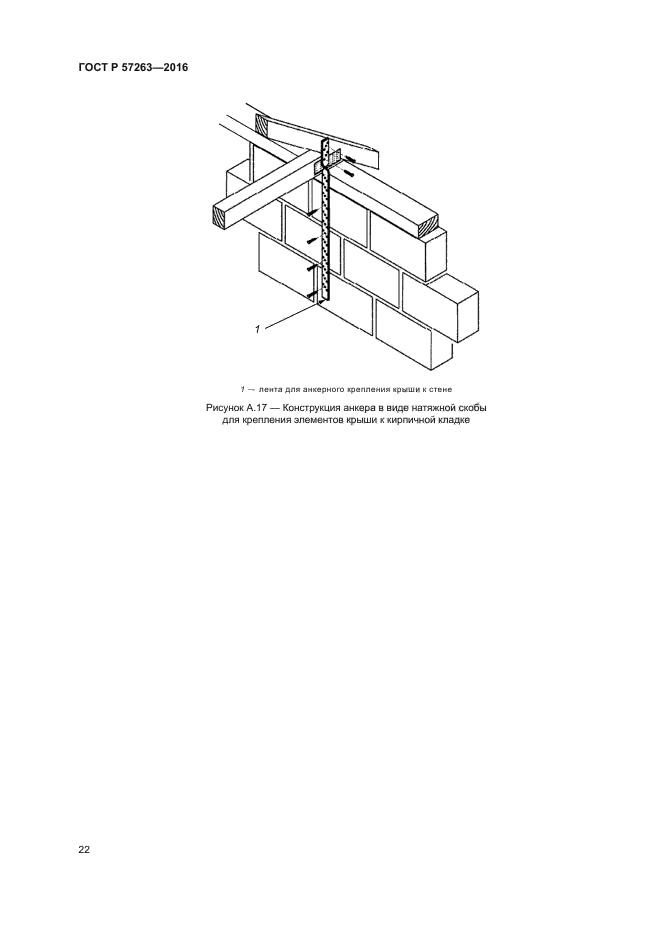 ГОСТ Р 57263—2016

1

1 — лента для анкерного крепления крыши к стене

Рисунок А.17 — Конструкция анкера в виде натяжной скобы для крепления элементов крыши к кирпичной кладке

22