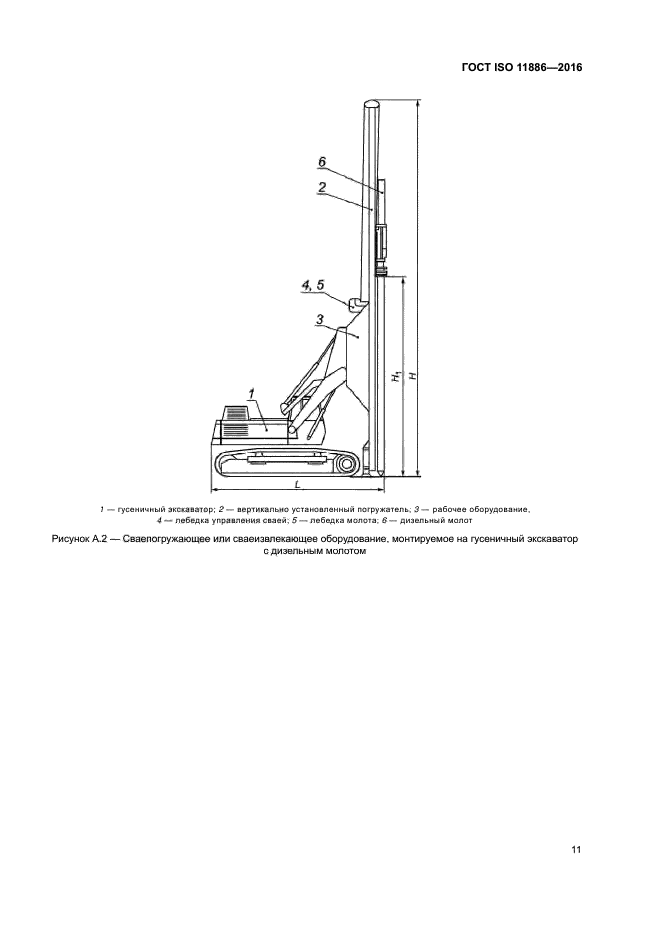 ГОСТ ISO 11886—2016

6

2

4, 5

3

1

$H_1$

$H$

$L$

1 — гусеничный экскаватор; 2 — вертикально установленный погружатель; 3 — рабочее оборудование, 4 — лебедка управления сваей; 5 — лебедка молота; 6 — дизельный молот

Рисунок А.2 — Сваепогружающее или сваеизвлекающее оборудование, монтируемое на гусеничный экскаватор с дизельным молотом

11