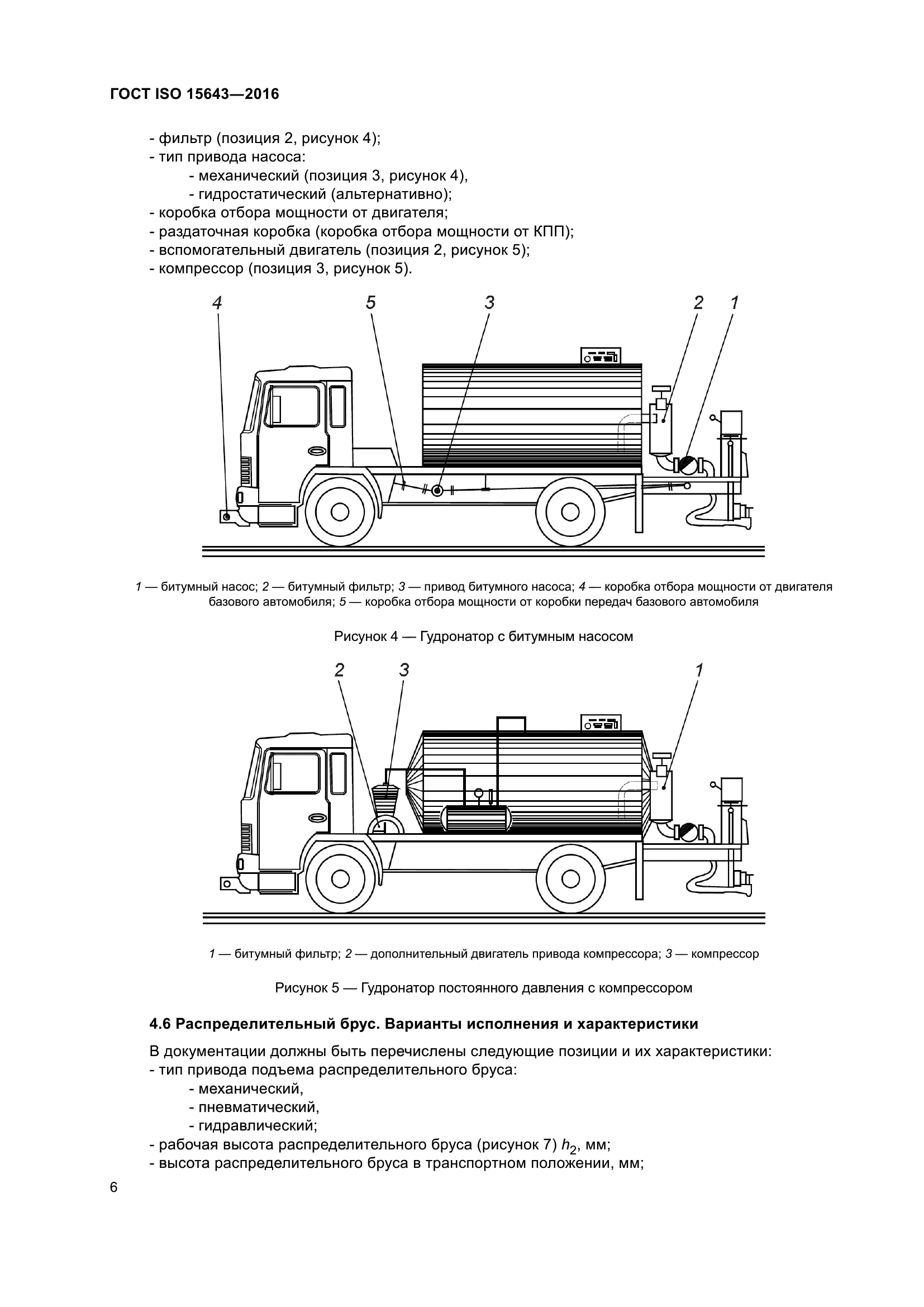 ГОСТ ISO 15643—2016

- фильтр (позиция 2, рисунок 4);
- тип привода насоса:
- механический (позиция 3, рисунок 4),
- гидростатический (альтернативно);
- коробка отбора мощности от двигателя;
- раздаточная коробка (коробка отбора мощности от КПП);
- вспомогательный двигатель (позиция 2, рисунок 5);
- компрессор (позиция 3, рисунок 5).

4 5 3 2 1

1 — битумный насос; 2 — битумный фильтр; 3 — привод битумного насоса; 4 — коробка отбора мощности от двигателя базового автомобиля; 5 — коробка отбора мощности от коробки передач базового автомобиля

Рисунок 4 — Гудронатор с битумным насосом

2 3 1

1 — битумный фильтр; 2 — дополнительный двигатель привода компрессора; 3 — компрессор

Рисунок 5 — Гудронатор постоянного давления с компрессором

4.6 Распределительный брус. Варианты исполнения и характеристики

В документации должны быть перечислены следующие позиции и их характеристики:
- тип привода подъема распределительного бруса:
- механический,
- пневматический,
- гидравлический;
- рабочая высота распределительного бруса (рисунок 7) $h_2$, мм;
- высота распределительного бруса в транспортном положении, мм;

6