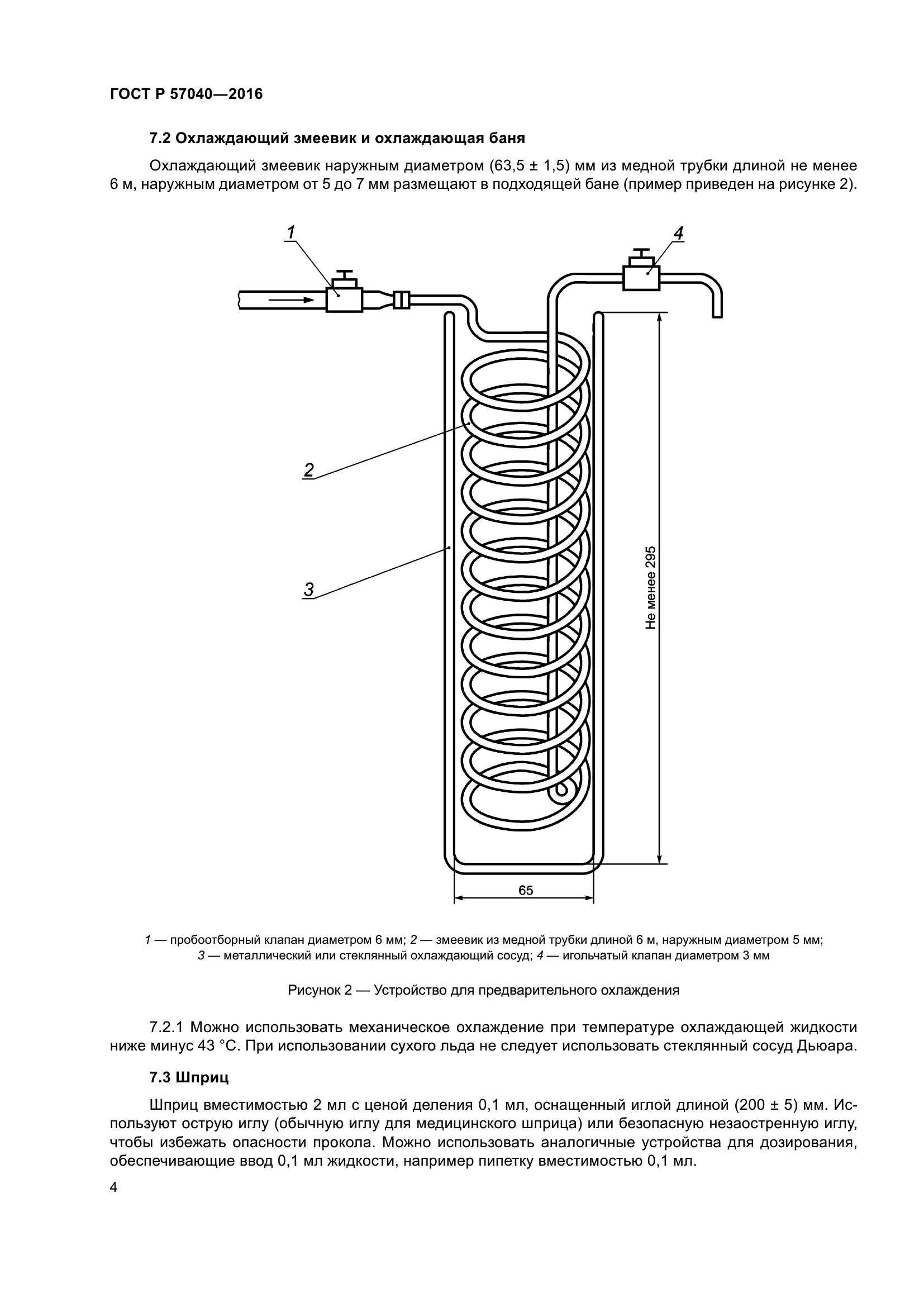 ГОСТ Р 57040—2016

7.2 Охлаждающий змеевик и охлаждающая баня

Охлаждающий змеевик наружным диаметром (63,5 ± 1,5) мм из медной трубки длиной не менее 6 м, наружным диаметром от 5 до 7 мм размещают в подходящей бане (пример приведен на рисунке 2).

1

4

2

3

Не менее 295

65

1 — пробоотборный клапан диаметром 6 мм; 2 — змеевик из медной трубки длиной 6 м, наружным диаметром 5 мм; 3 — металлический или стеклянный охлаждающий сосуд; 4 — игольчатый клапан диаметром 3 мм

Рисунок 2 — Устройство для предварительного охлаждения

7.2.1 Можно использовать механическое охлаждение при температуре охлаждающей жидкости ниже минус 43 °С. При использовании сухого льда не следует использовать стеклянный сосуд Дьюара.

7.3 Шприц

Шприц вместимостью 2 мл с ценой деления 0,1 мл, оснащенный иглой длиной (200 ± 5) мм. Используют острую иглу (обычную иглу для медицинского шприца) или безопасную незаостренную иглу, чтобы избежать опасности прокола. Можно использовать аналогичные устройства для дозирования, обеспечивающие ввод 0,1 мл жидкости, например пипетку вместимостью 0,1 мл.

4