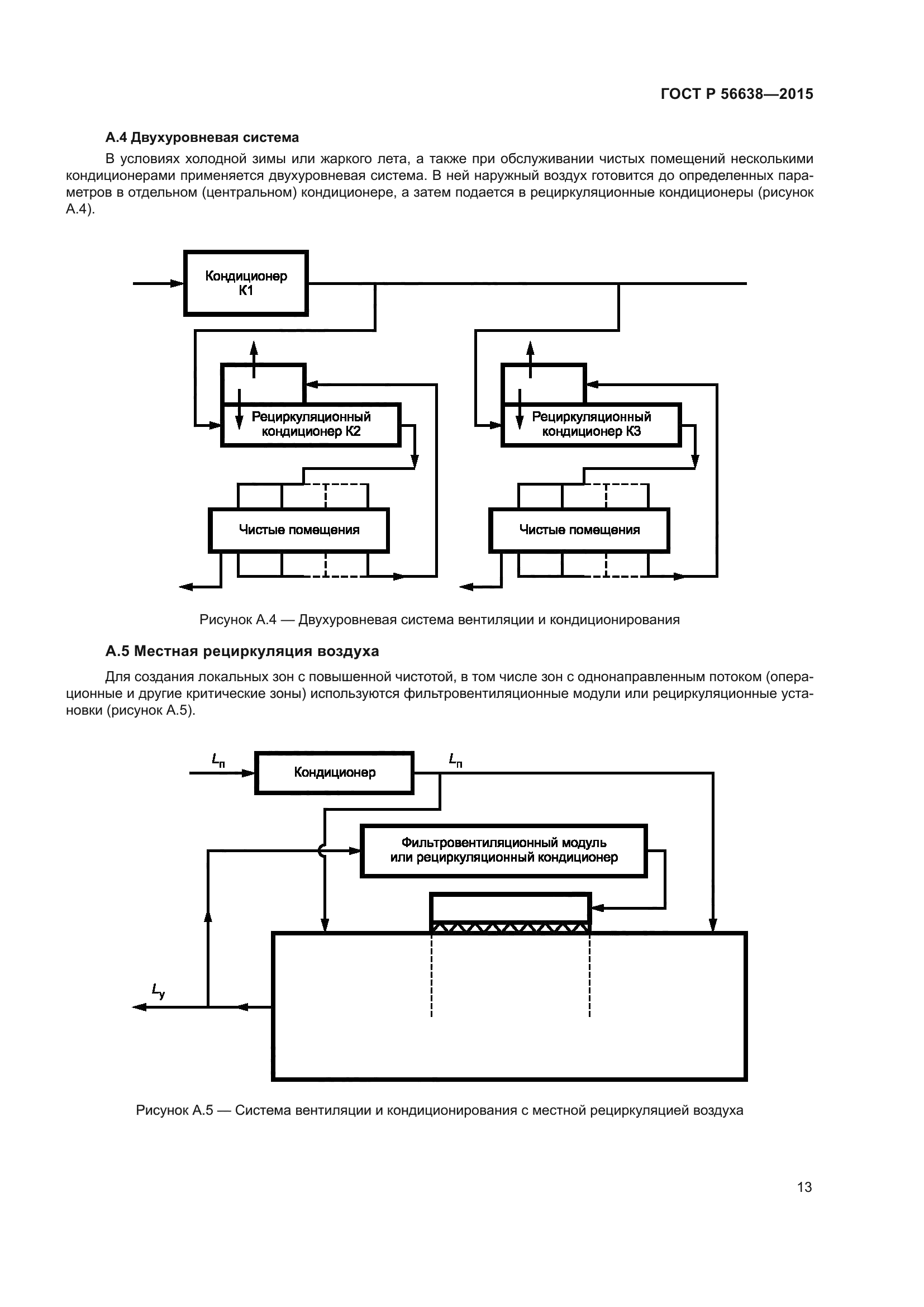 ГОСТ Р 56638—2015

А.4 Двухуровневая система

В условиях холодной зимы или жаркого лета, а также при обслуживании чистых помещений несколькими кондиционерами применяется двухуровневая система. В ней наружный воздух готовится до определенных параметров в отдельном (центральном) кондиционере, а затем подается в рециркуляционные кондиционеры (рисунок А.4).

Кондиционер К1

Рециркуляционный кондиционер К2

Рециркуляционный кондиционер К3

Чистые помещения

Чистые помещения

Рисунок А.4 — Двухуровневая система вентиляции и кондиционирования

А.5 Местная рециркуляция воздуха

Для создания локальных зон с повышенной чистотой, в том числе зон с однонаправленным потоком (операционные и другие критические зоны) используются фильтровентиляционные модули или рециркуляционные установки (рисунок А.5).

$L_п$

Кондиционер

$L_п$

Фильтровентиляционный модуль или рециркуляционный кондиционер

$L_у$

Рисунок А.5 — Система вентиляции и кондиционирования с местной рециркуляцией воздуха

13