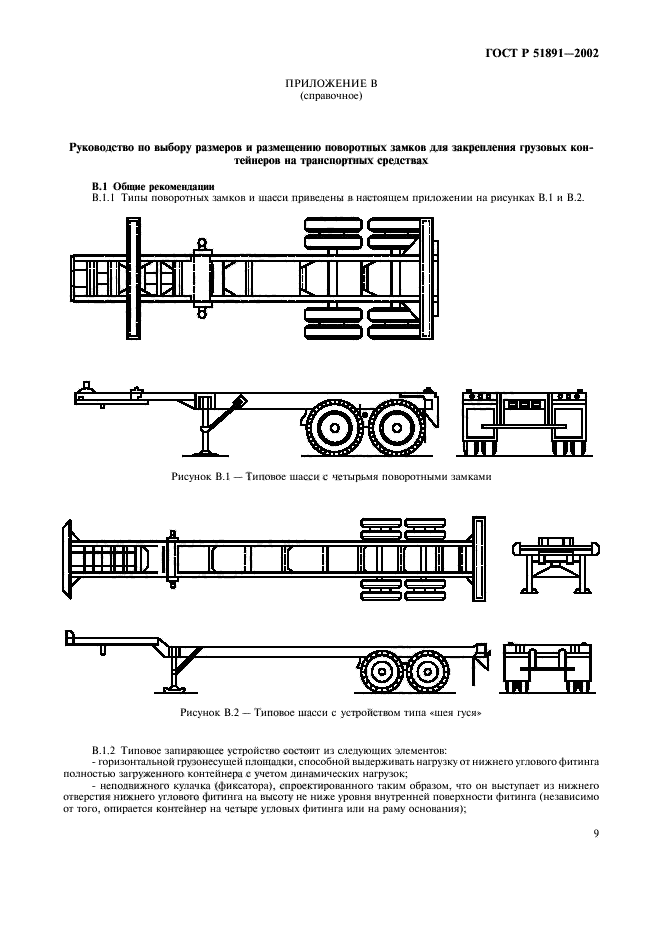 ГОСТ Р 51891—2002

ПРИЛОЖЕНИЕ В
(справочное)

Руководство по выбору размеров и размещению поворотных замков для закрепления грузовых контейнеров на транспортных средствах

В.1 Общие рекомендации

В.1.1 Типы поворотных замков и шасси приведены в настоящем приложении на рисунках В.1 и В.2.

Рисунок В.1 — Типовое шасси с четырьмя поворотными замками

Рисунок В.2 — Типовое шасси с устройством типа «шея гуся»

В.1.2 Типовое запирающее устройство состоит из следующих элементов:

- горизонтальной грузонесущей площадки, способной выдерживать нагрузку от нижнего углового фитинга полностью загруженного контейнера с учетом динамических нагрузок;

- неподвижного кулачка (фиксатора), спроектированного таким образом, что он выступает из нижнего отверстия нижнего углового фитинга на высоту не ниже уровня внутренней поверхности фитинга (независимо от того, опирается контейнер на четыре угловых фитинга или на раму основания);

9