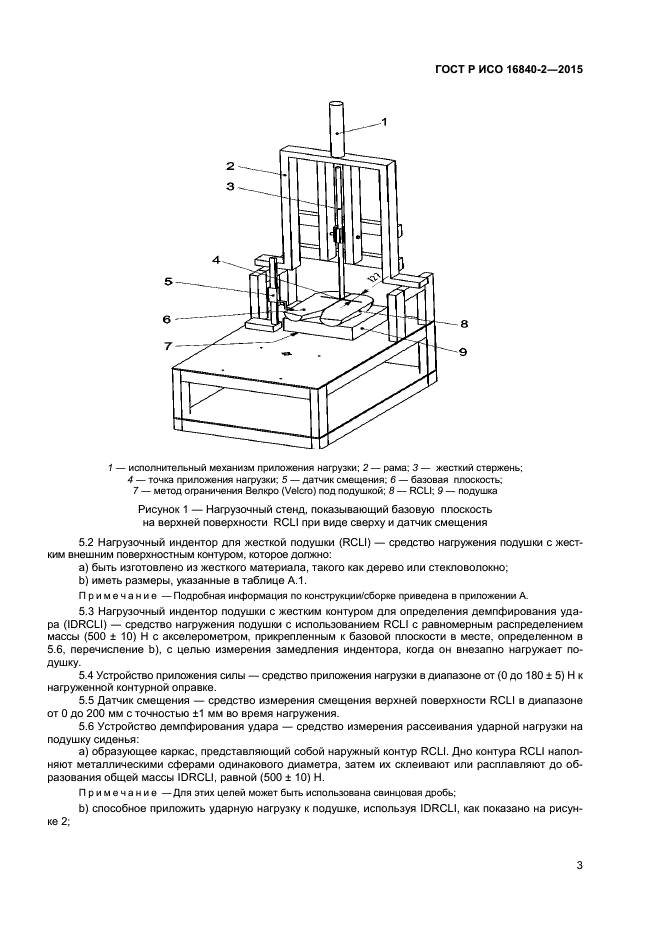 ГОСТ Р ИСО 16840-2—2015

1

2

3

4

5

6

7

8

9

127

1 — исполнительный механизм приложения нагрузки; 2 — рама; 3 — жесткий стержень; 4 — точка приложения нагрузки; 5 — датчик смещения; 6 — базовая плоскость; 7 — метод ограничения Велкро (Velcro) под подушкой; 8 — RCLI; 9 — подушка

Рисунок 1 — Нагрузочный стенд, показывающий базовую плоскость на верхней поверхности RCLI при виде сверху и датчик смещения

5.2 Нагрузочный индентор для жесткой подушки (RCLI) — средство нагружения подушки с жестким внешним поверхностным контуром, которое должно:

a) быть изготовлено из жесткого материала, такого как дерево или стекловолокно;

b) иметь размеры, указанные в таблице А.1.

Примечание — Подробная информация по конструкции/сборке приведена в приложении А.

5.3 Нагрузочный индентор подушки с жестким контуром для определения демпфирования удара (IDRCLI) — средство нагружения подушки с использованием RCLI с равномерным распределением массы (500 ± 10) Н с акселерометром, прикрепленным к базовой плоскости в месте, определенном в 5.6, перечисление b), с целью измерения замедления индентора, когда он внезапно нагружает подушку.

5.4 Устройство приложения силы — средство приложения нагрузки в диапазоне от (0 до 180 ± 5) Н к нагруженной контурной оправке.

5.5 Датчик смещения — средство измерения смещения верхней поверхности RCLI в диапазоне от 0 до 200 мм с точностью ±1 мм во время нагружения.

5.6 Устройство демпфирования удара — средство измерения рассеивания ударной нагрузки на подушку сиденья:

a) образующее каркас, представляющий собой наружный контур RCLI. Дно контура RCLI наполняют металлическими сферами одинакового диаметра, затем их склеивают или расплавляют до образования общей массы IDRCLI, равной (500 ± 10) Н.

Примечание — Для этих целей может быть использована свинцовая дробь;

b) способное приложить ударную нагрузку к подушке, используя IDRCLI, как показано на рисунке 2;

3